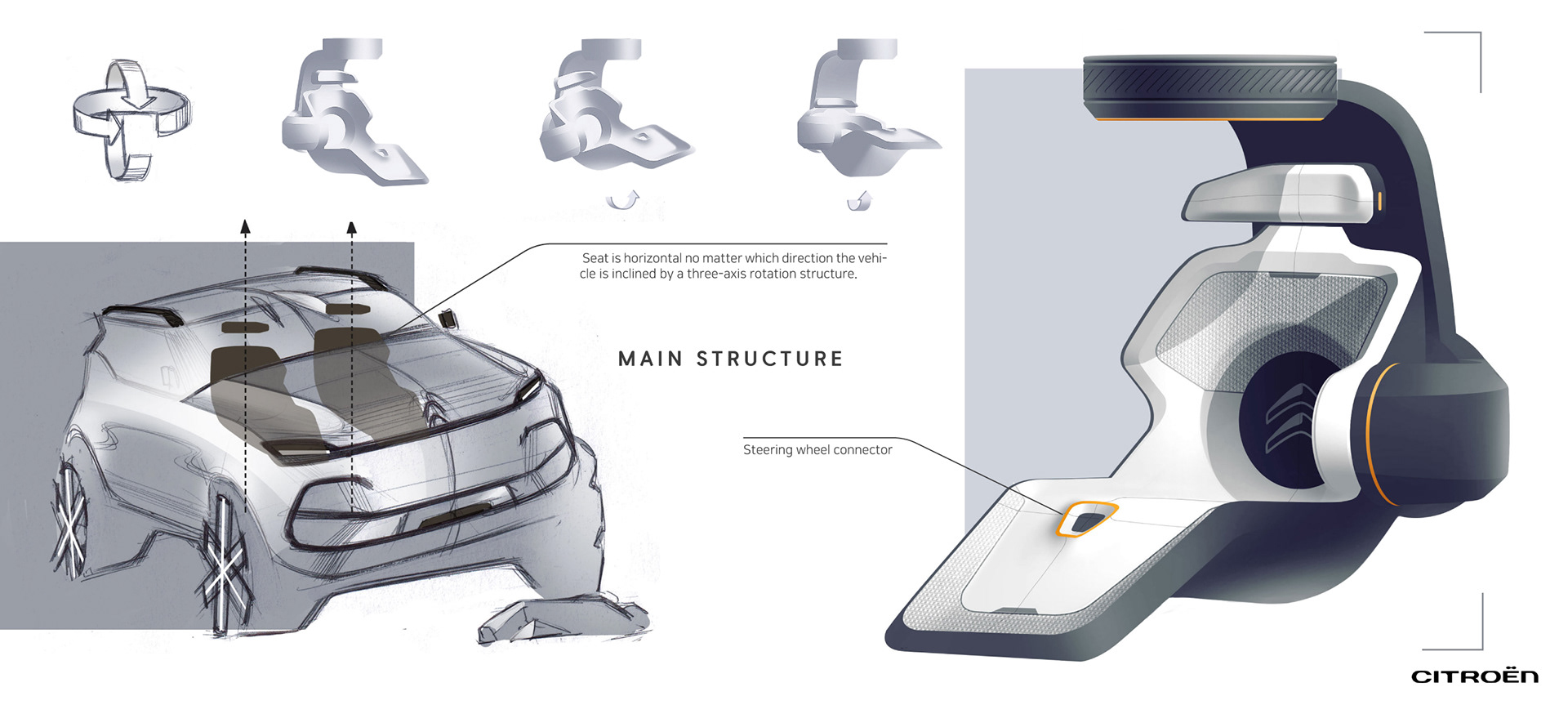 Seat is horizontal no matter which direction the vehicle is inclined by a three-axis rotation structure.

MAIN STRUCTURE

Steering wheel connector

CITROËN