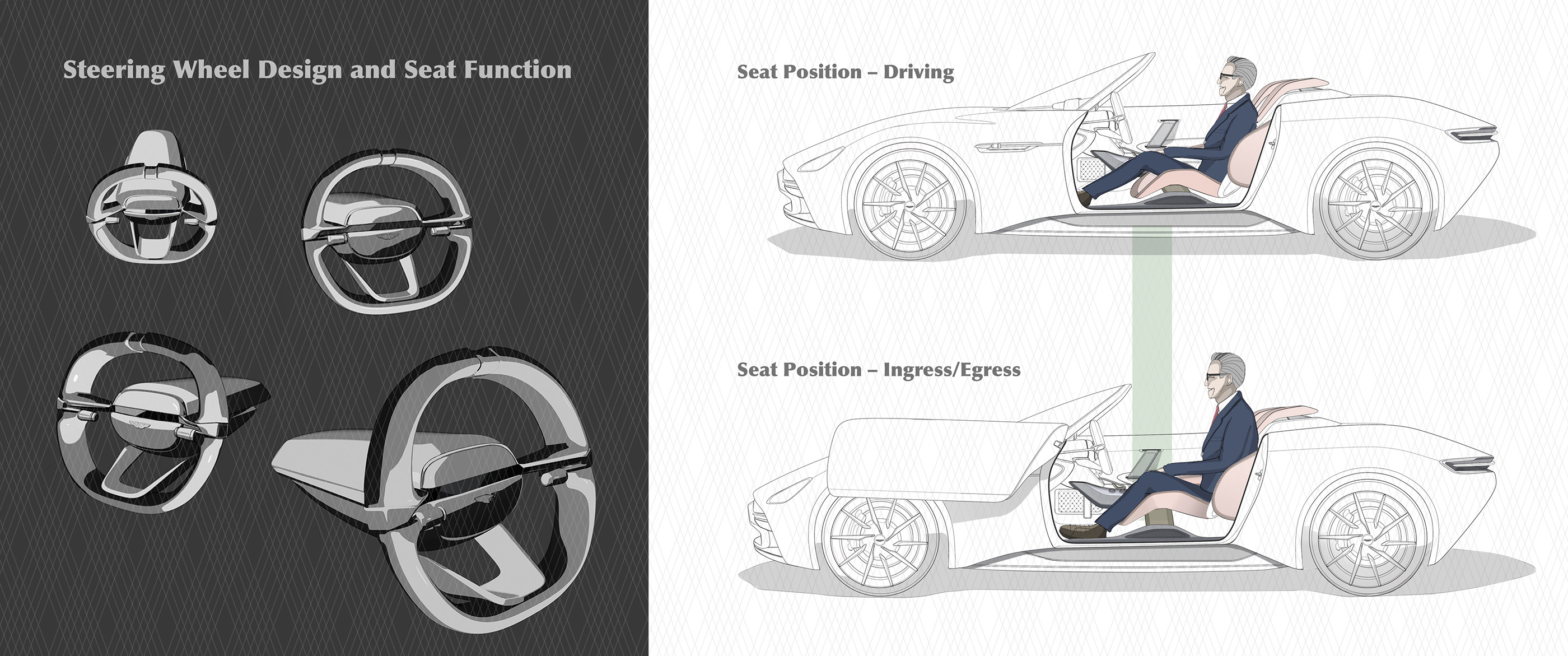 Steering Wheel Design and Seat Function

Seat Position – Driving

Seat Position – Ingress/Egress