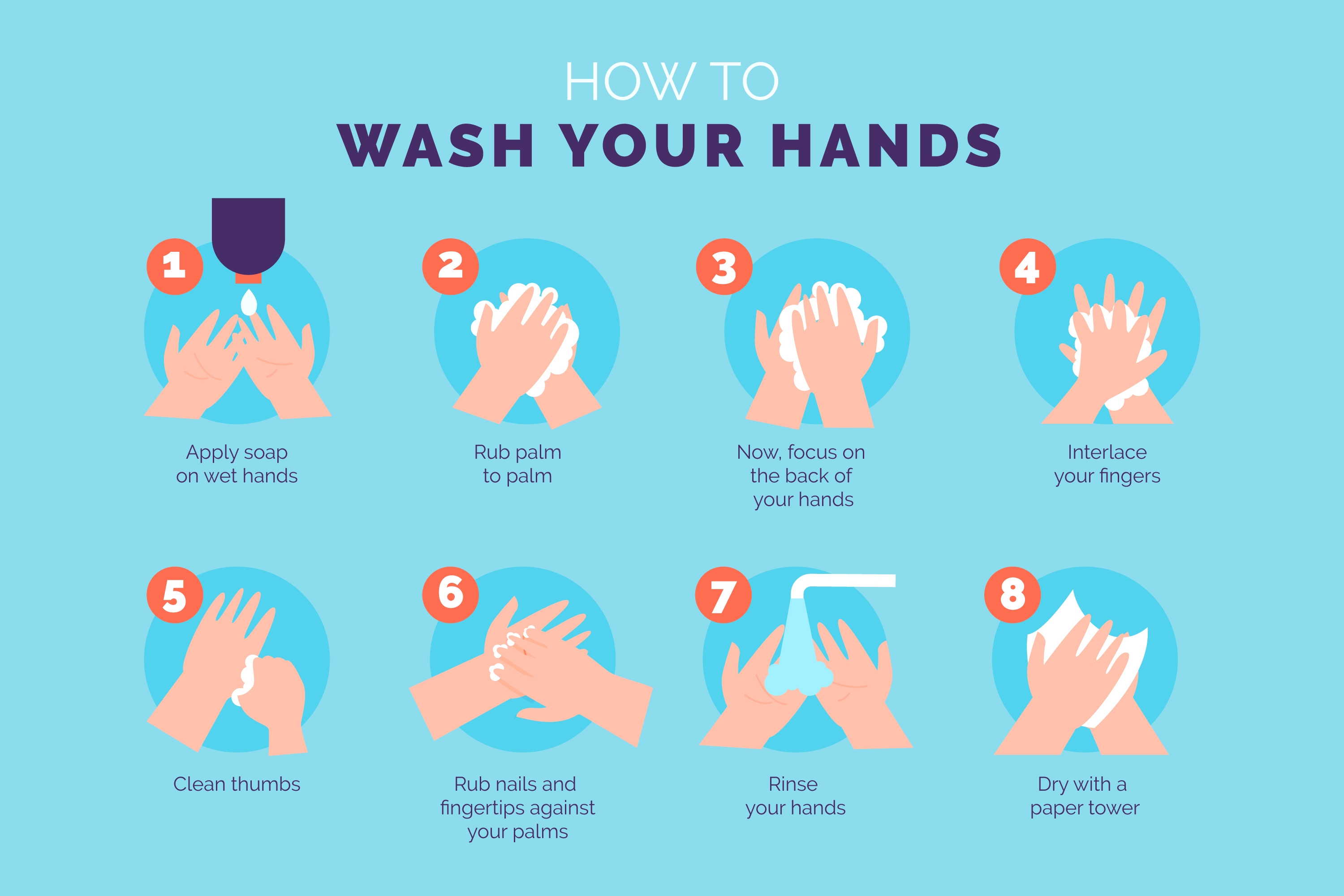 HOW TO
WASH YOUR HANDS

1
Apply soap on wet hands

2
Rub palm to palm

3
Now, focus on the back of your hands

4
Interlace your fingers

5
Clean thumbs

6
Rub nails and fingertips against your palms

7
Rinse your hands

8
Dry with a paper tower