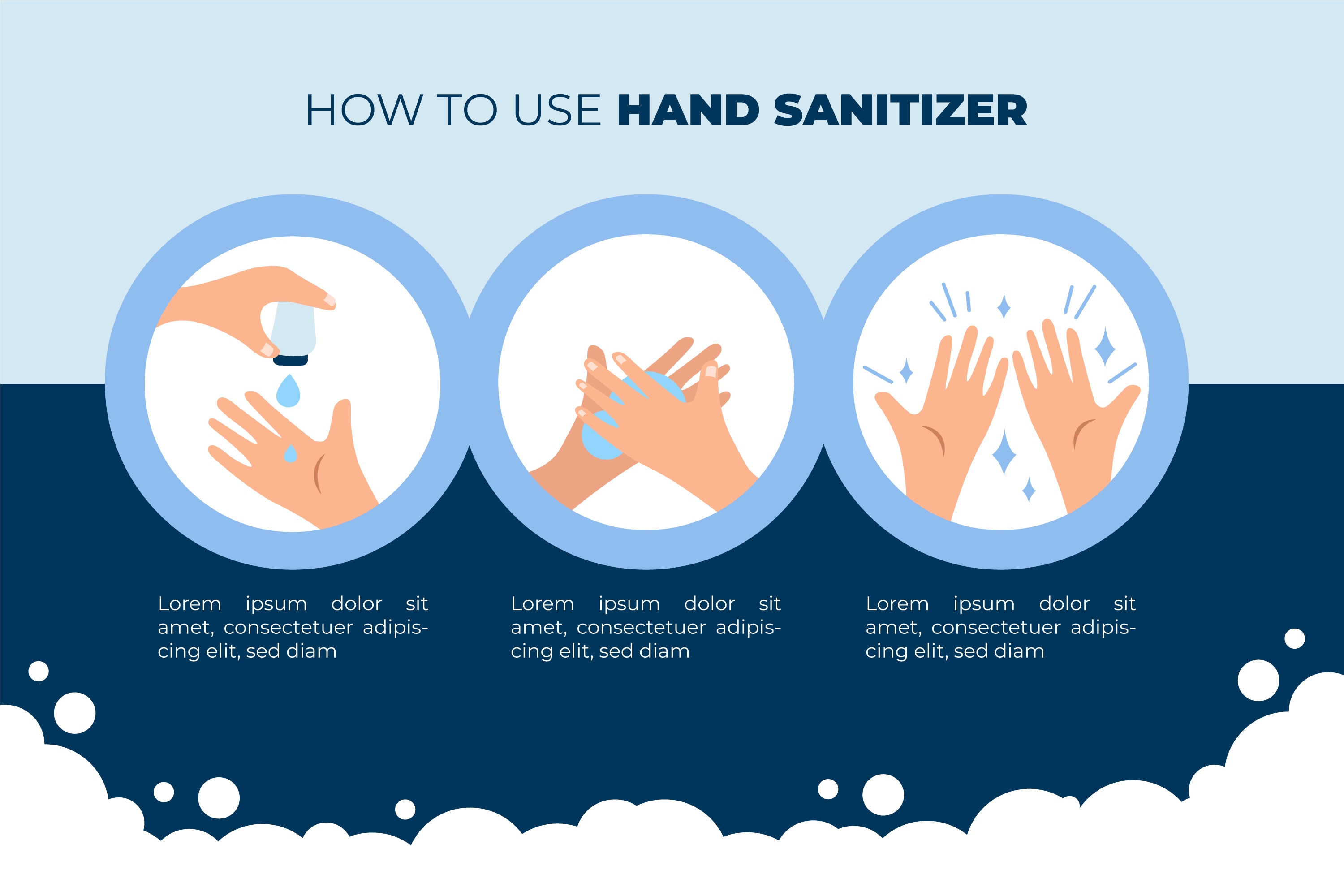 HOW TO USE HAND SANITIZER

Lorem ipsum dolor sit amet, consectetuer adipiscing elit, sed diam

Lorem ipsum dolor sit amet, consectetuer adipiscing elit, sed diam

Lorem ipsum dolor sit amet, consectetuer adipiscing elit, sed diam