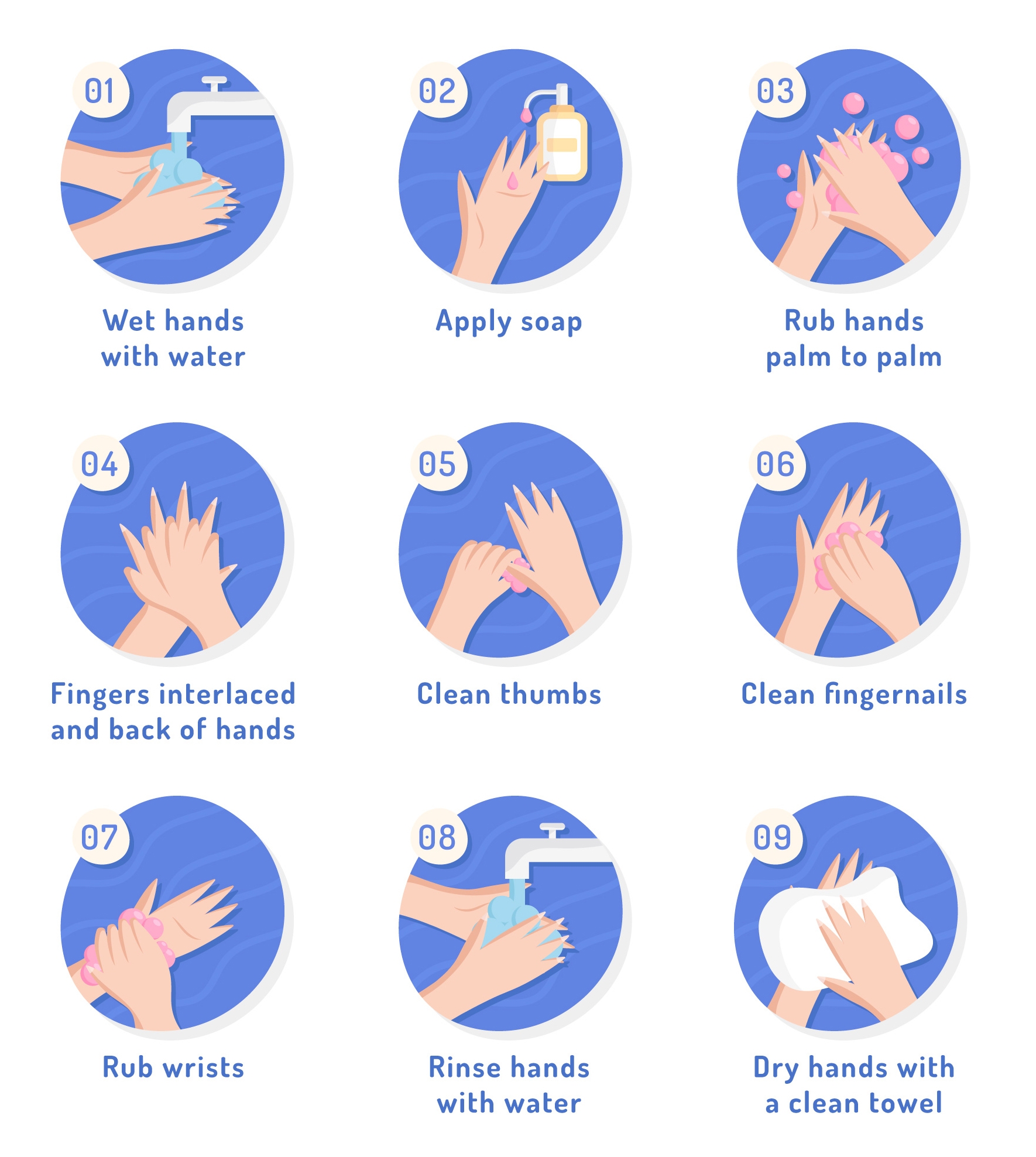 01
Wet hands with water

02
Apply soap

03
Rub hands palm to palm

04
Fingers interlaced and back of hands

05
Clean thumbs

06
Clean fingernails

07
Rub wrists

08
Rinse hands with water

09
Dry hands with a clean towel