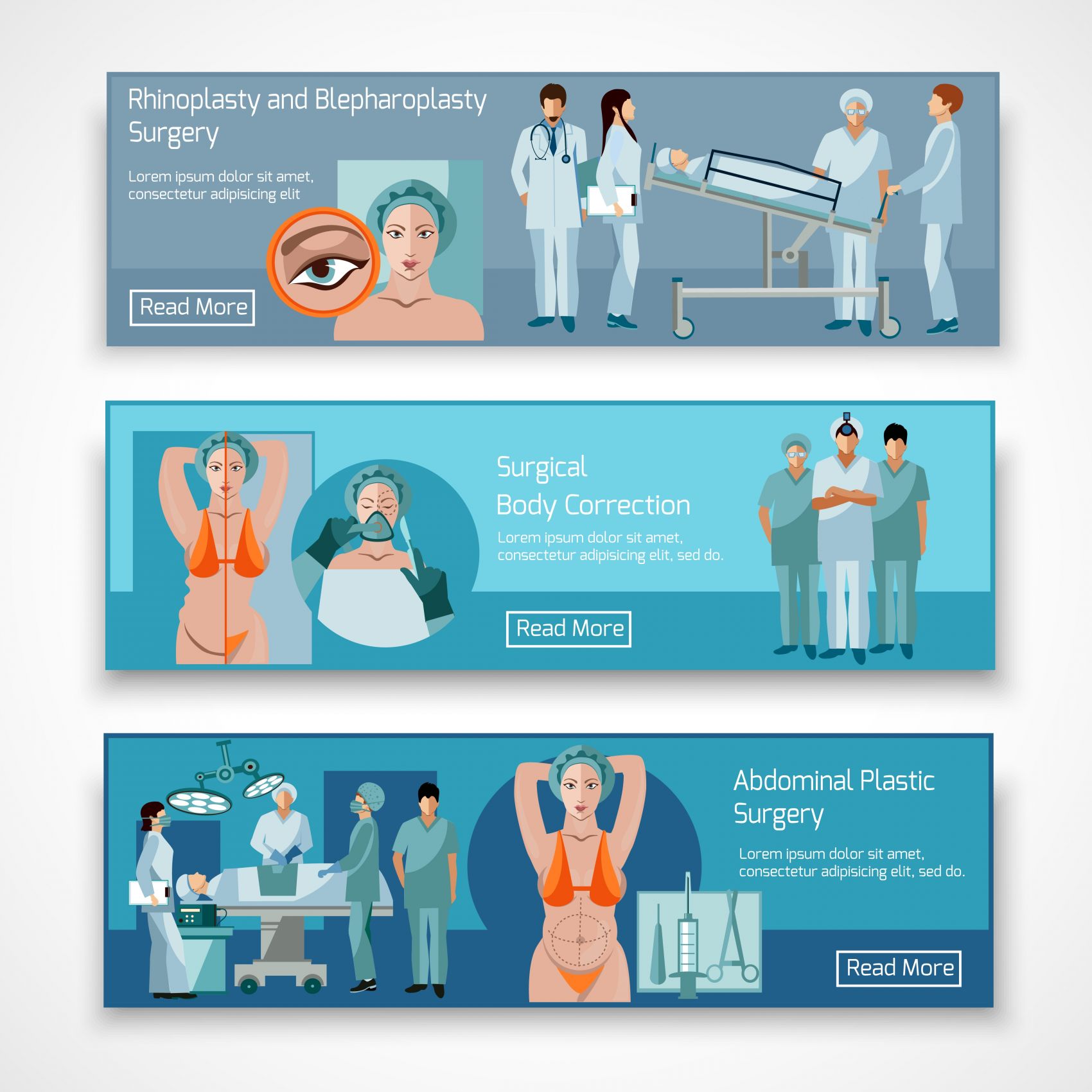 Rhinoplasty and Blepharoplasty Surgery

Lorem ipsum dolor sit amet, consectetur adipisicing elit

Read More

Surgical Body Correction

Lorem ipsum dolor sit amet, consectetur adipisicing elit, sed do.

Read More

Abdominal Plastic Surgery

Lorem ipsum dolor sit amet, consectetur adipisicing elit, sed do.

Read More