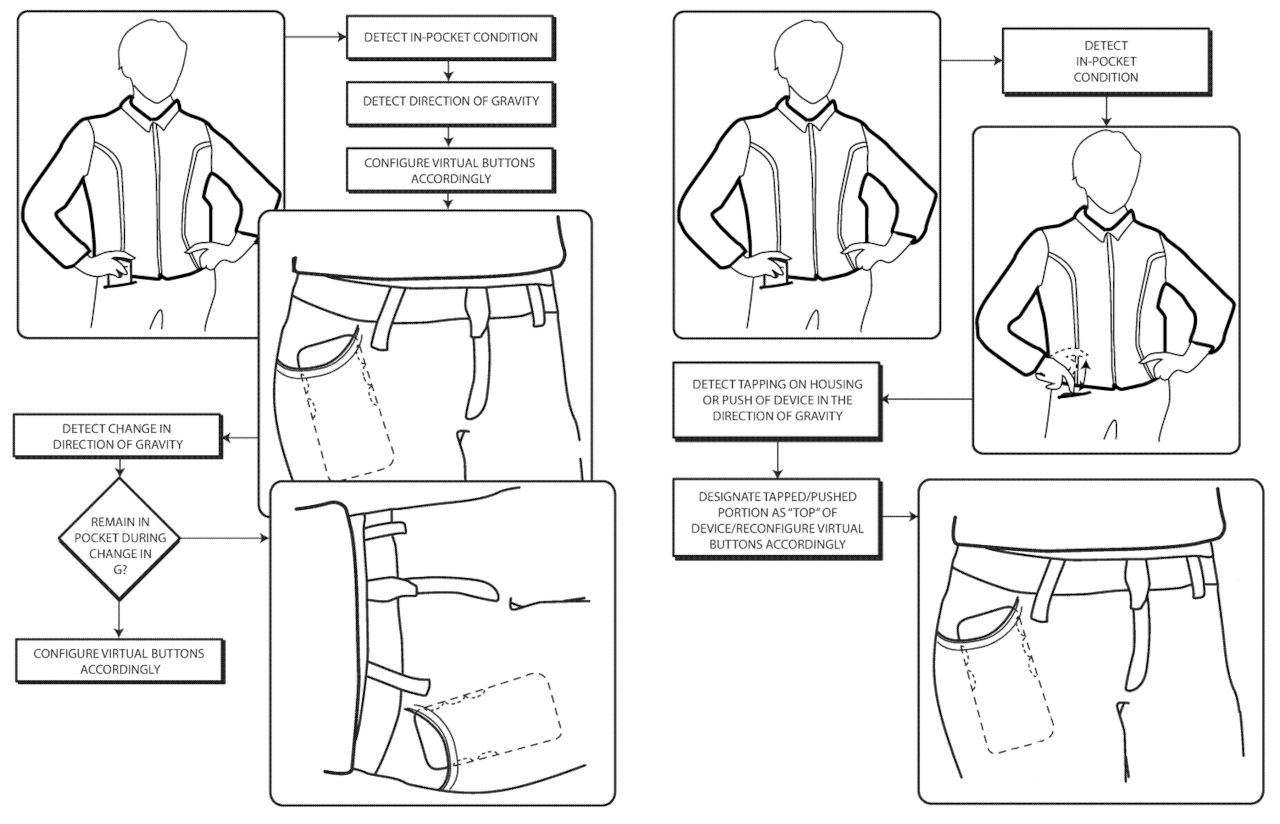 DETECT IN-POCKET CONDITION

DETECT DIRECTION OF GRAVITY

CONFIGURE VIRTUAL BUTTONS ACCORDINGLY

DETECT CHANGE IN DIRECTION OF GRAVITY

REMAIN IN POCKET DURING CHANGE IN G?

CONFIGURE VIRTUAL BUTTONS ACCORDINGLY

DETECT IN-POCKET CONDITION

DETECT TAPPING ON HOUSING OR PUSH OF DEVICE IN THE DIRECTION OF GRAVITY

DESIGNATE TAPPED/PUSHED PORTION AS "TOP" OF DEVICE/RECONFIGURE VIRTUAL BUTTONS ACCORDINGLY