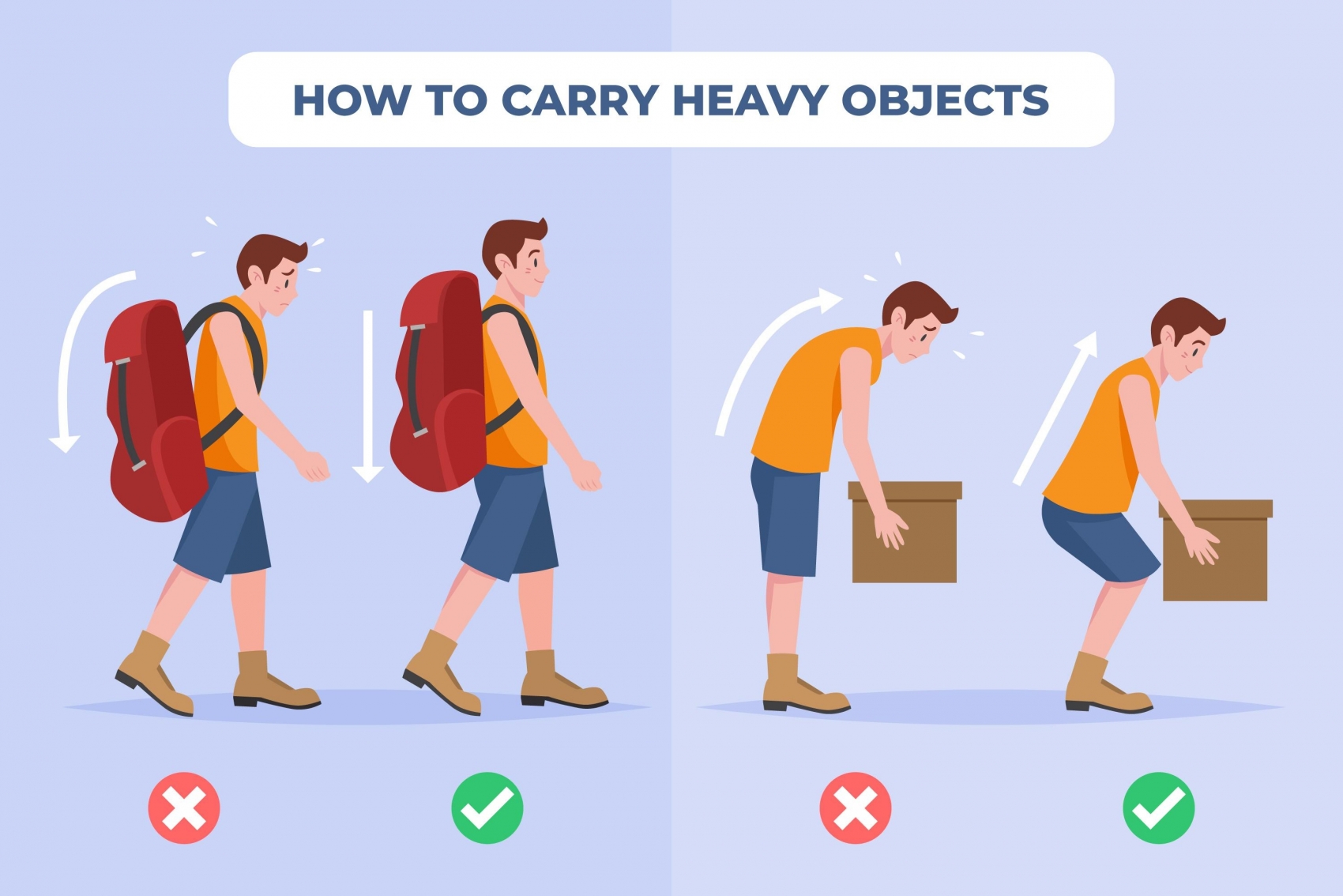 HOW TO CARRY HEAVY OBJECTS