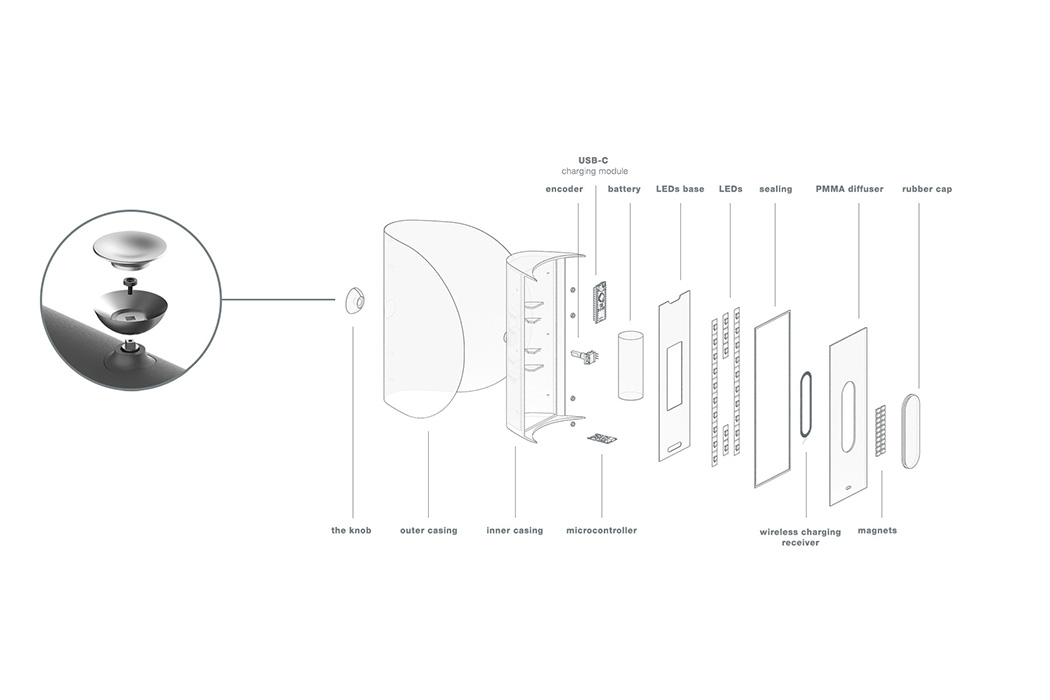 USB-C
charging module

encoder

battery

LEDs base

LEDs

sealing

PMMA diffuser

rubber cap

the knob

outer casing

inner casing

microcontroller

wireless charging receiver

magnets