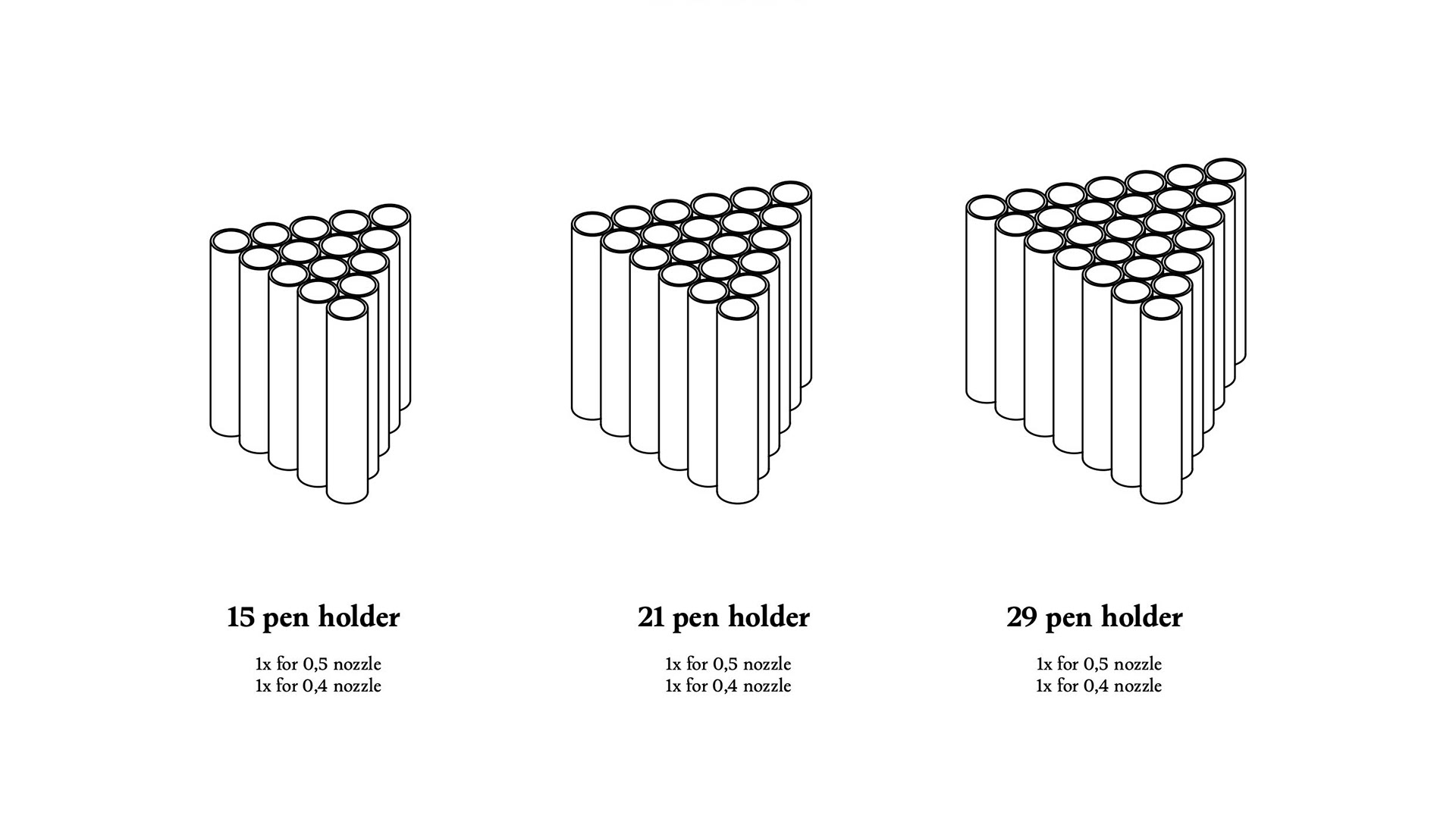 15 pen holder

1x for 0,5 nozzle
1x for 0,4 nozzle

21 pen holder

1x for 0,5 nozzle
1x for 0,4 nozzle

29 pen holder

1x for 0,5 nozzle
1x for 0,4 nozzle