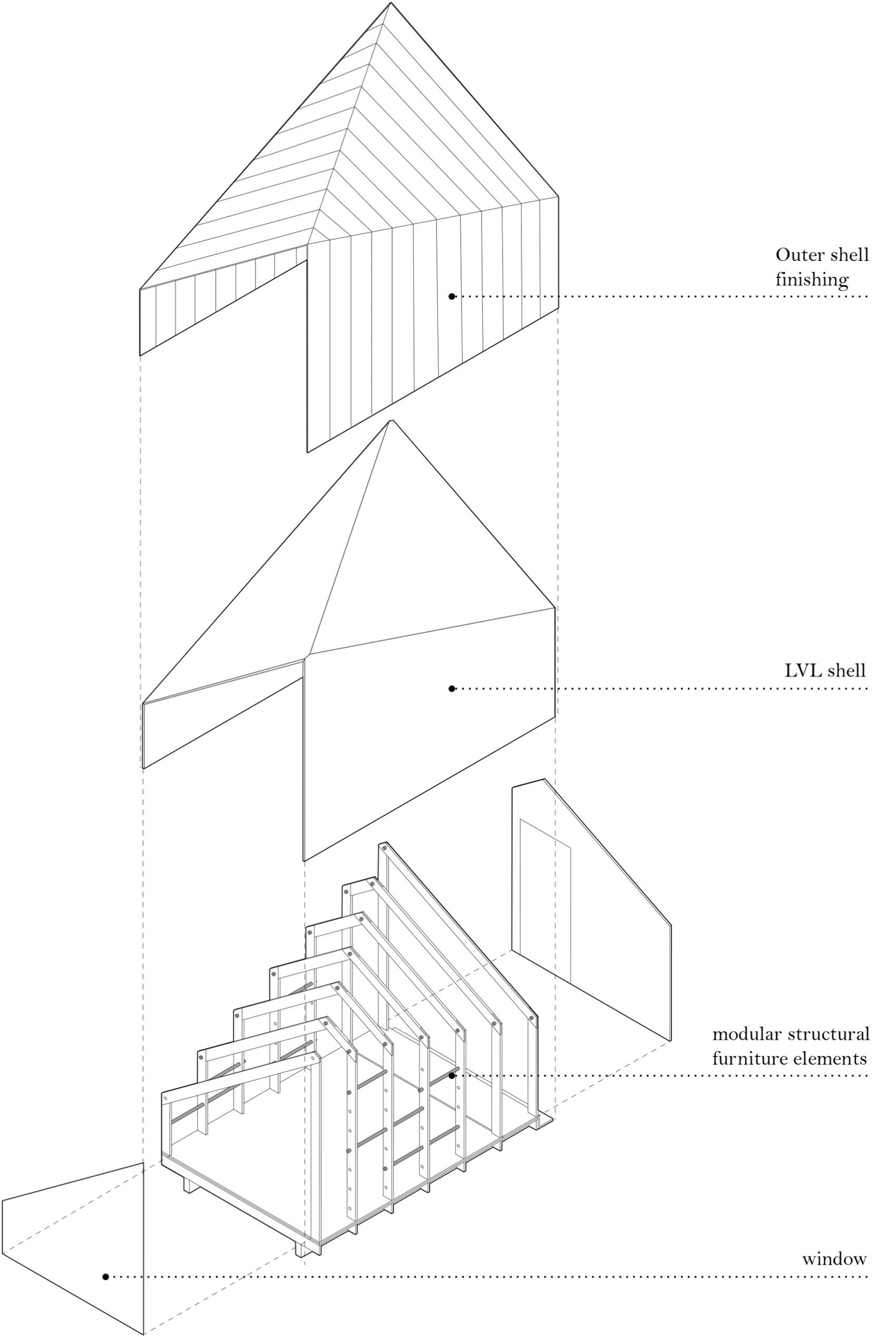 Outer shell finishing

LVL shell

modular structural furniture elements

window