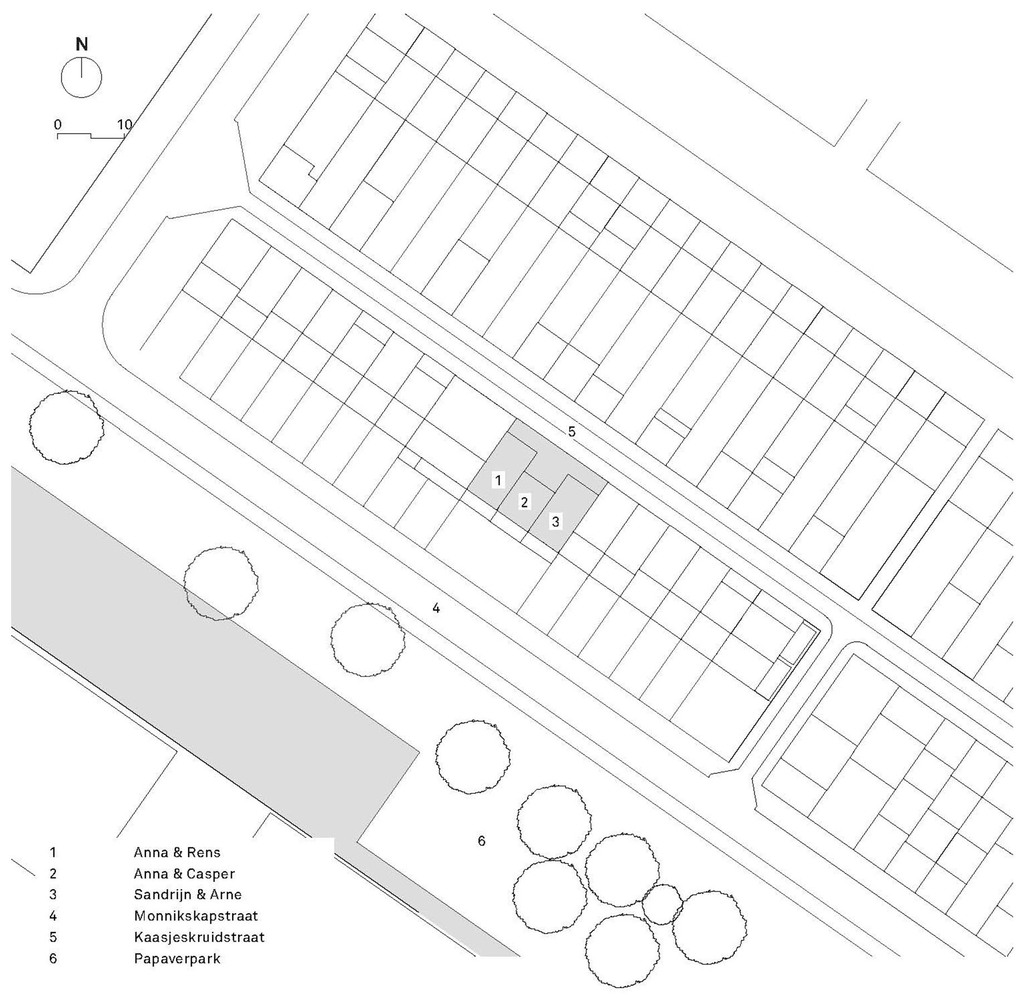 N

0 10

5

1

2

3

4

6

1 Anna & Rens
2 Anna & Casper
3 Sandrijn & Arne
4 Monnikskapstraat
5 Kaasjeskruidstraat
6 Papaverpark