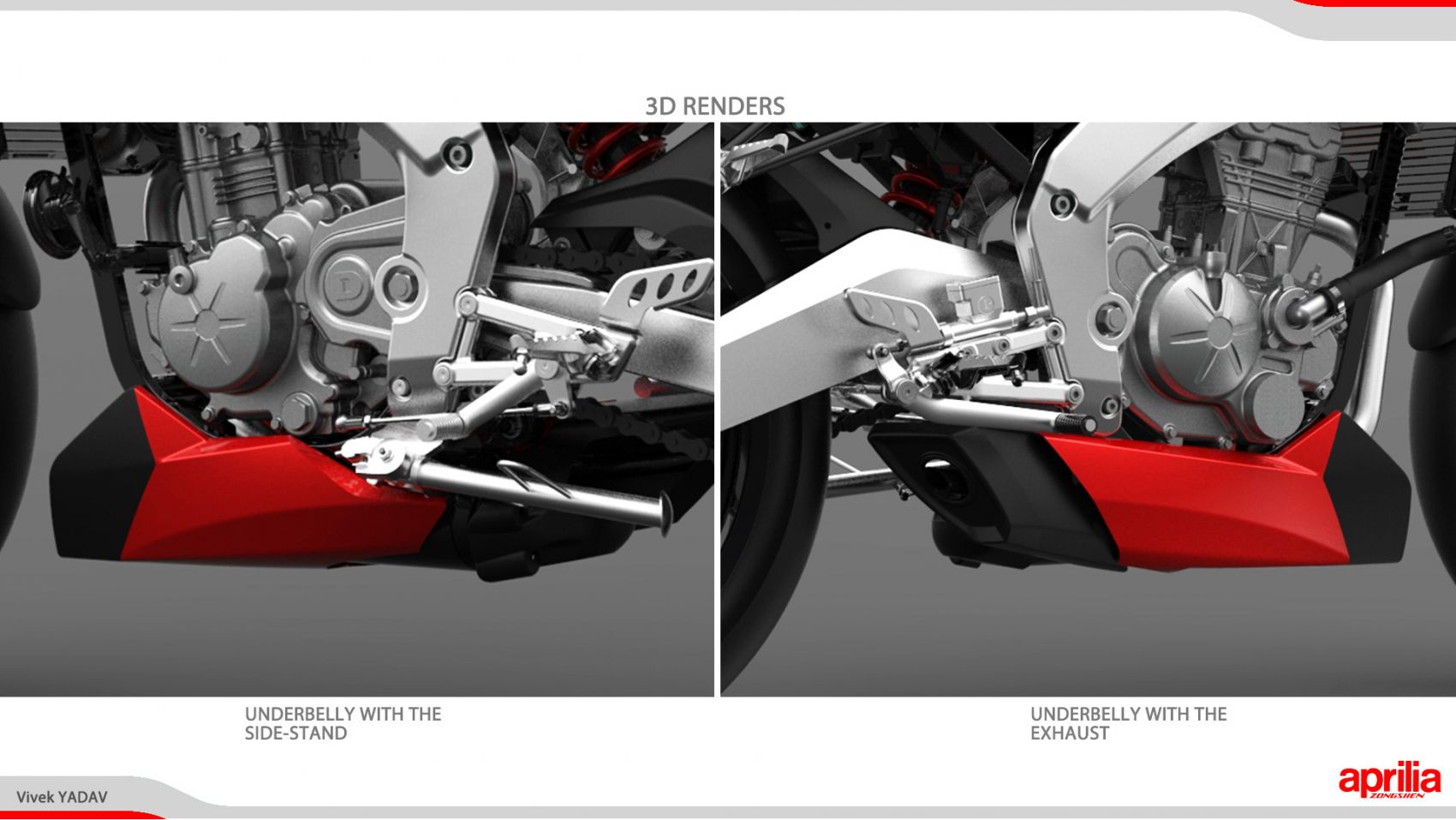 3D RENDERS

UNDERBELLY WITH THE SIDE-STAND

UNDERBELLY WITH THE EXHAUST

Vivek YADAV

aprilia
ZONGSHEN