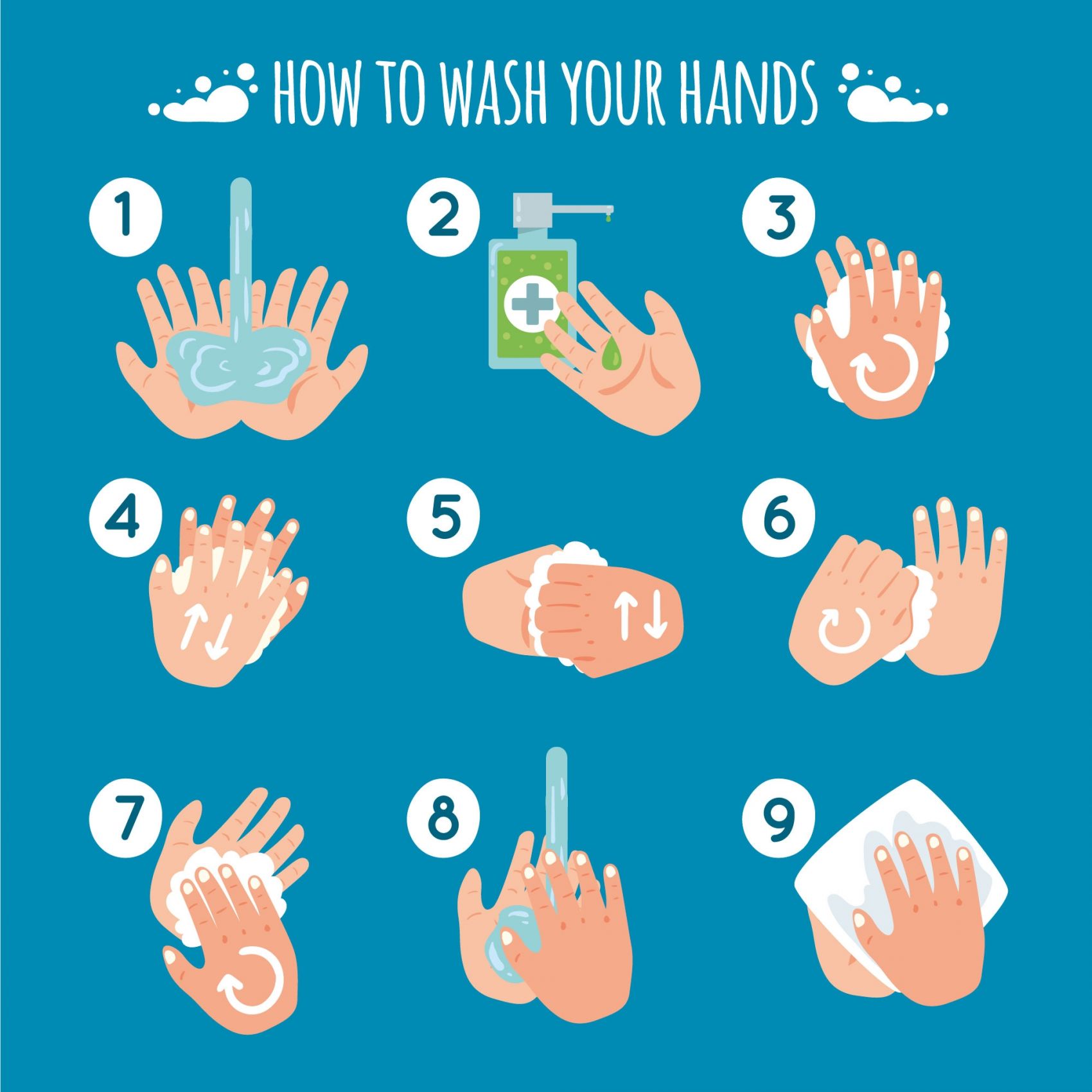 HOW TO WASH YOUR HANDS

1

2

3

4

5

6

7

8

9