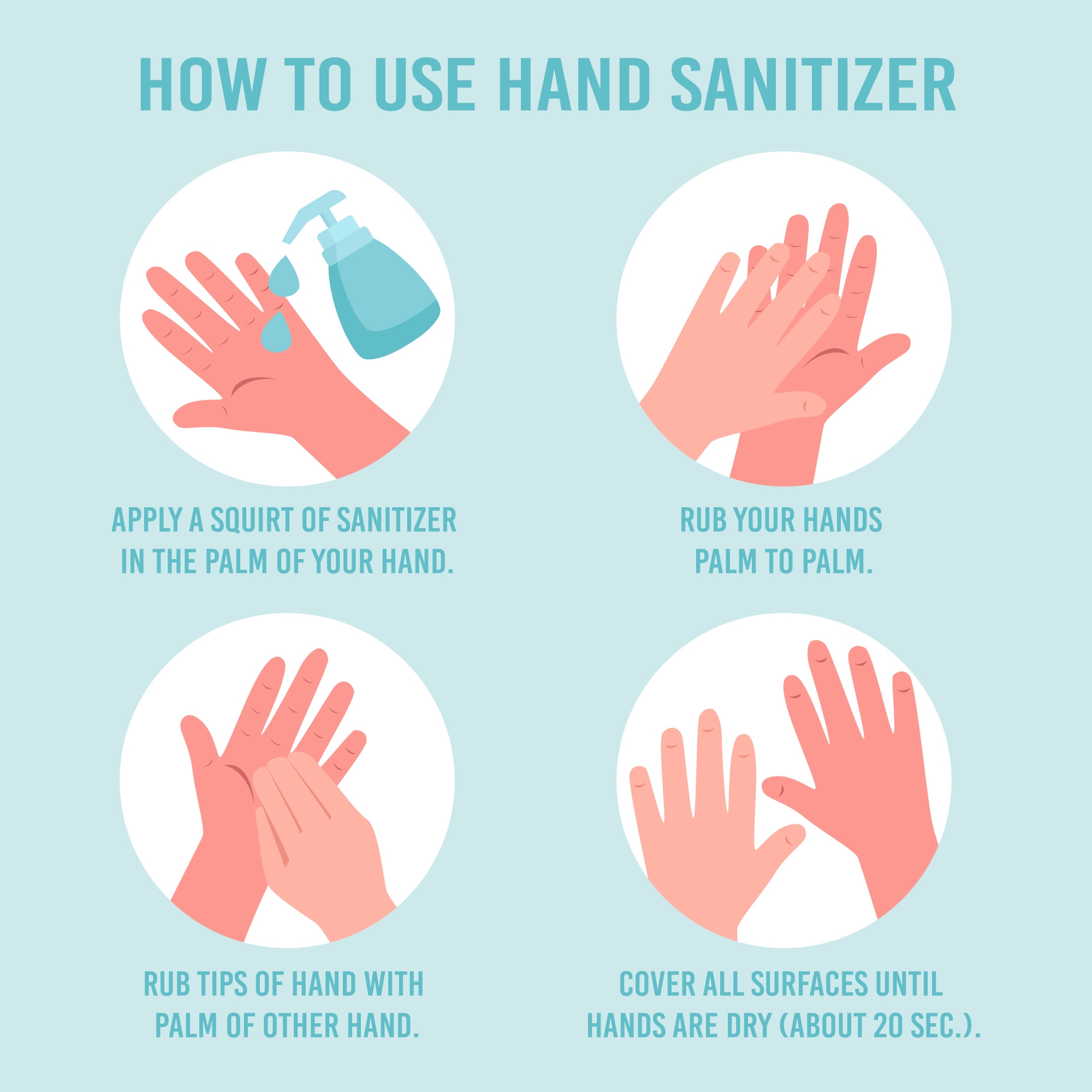 HOW TO USE HAND SANITIZER

APPLY A SQUIRT OF SANITIZER IN THE PALM OF YOUR HAND.

RUB YOUR HANDS PALM TO PALM.

RUB TIPS OF HAND WITH PALM OF OTHER HAND.

COVER ALL SURFACES UNTIL HANDS ARE DRY (ABOUT 20 SEC.).