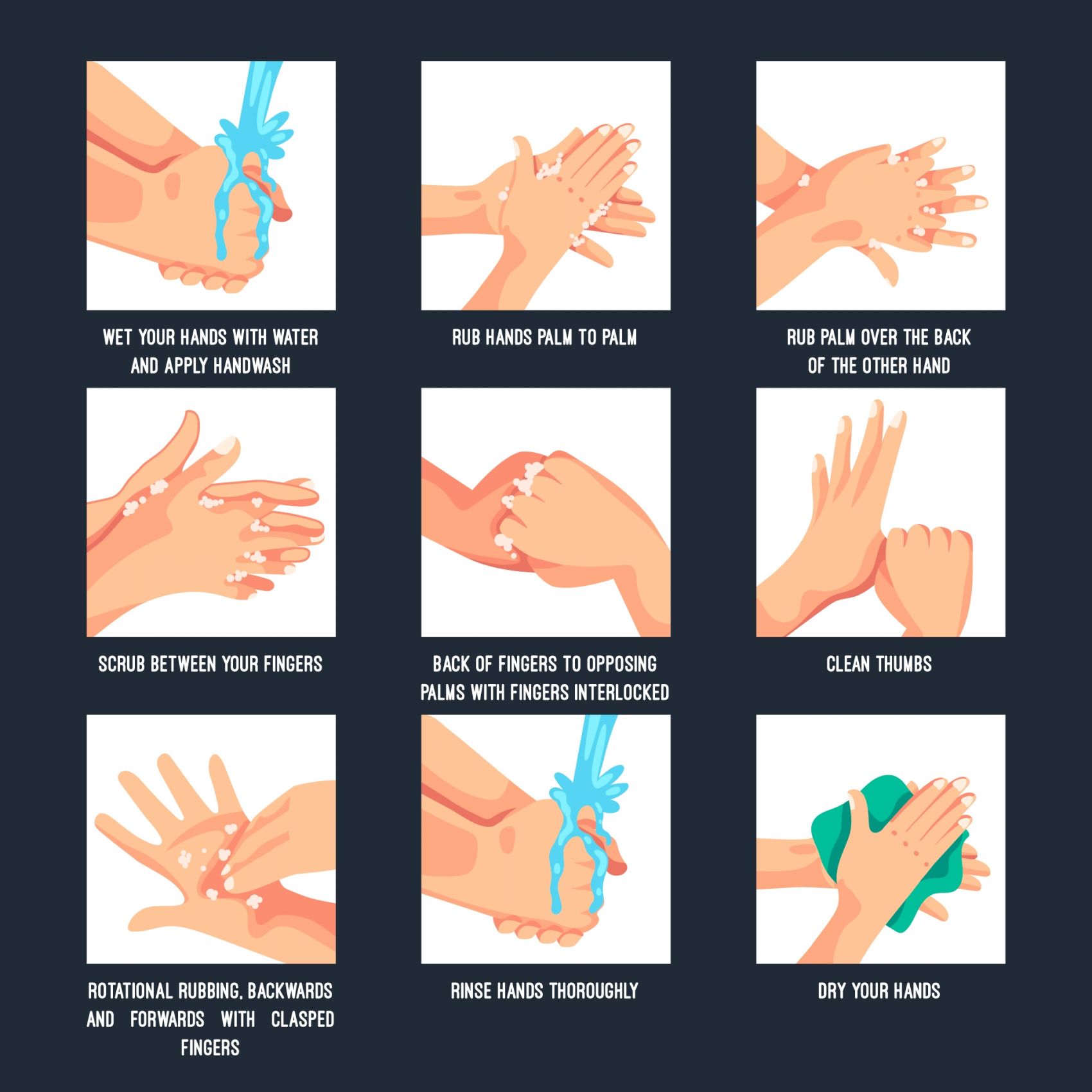 WET YOUR HANDS WITH WATER AND APPLY HANDWASH

RUB HANDS PALM TO PALM

RUB PALM OVER THE BACK OF THE OTHER HAND

SCRUB BETWEEN YOUR FINGERS

BACK OF FINGERS TO OPPOSING PALMS WITH FINGERS INTERLOCKED

CLEAN THUMBS

ROTATIONAL RUBBING, BACKWARDS AND FORWARDS WITH CLASPED FINGERS

RINSE HANDS THOROUGHLY

DRY YOUR HANDS