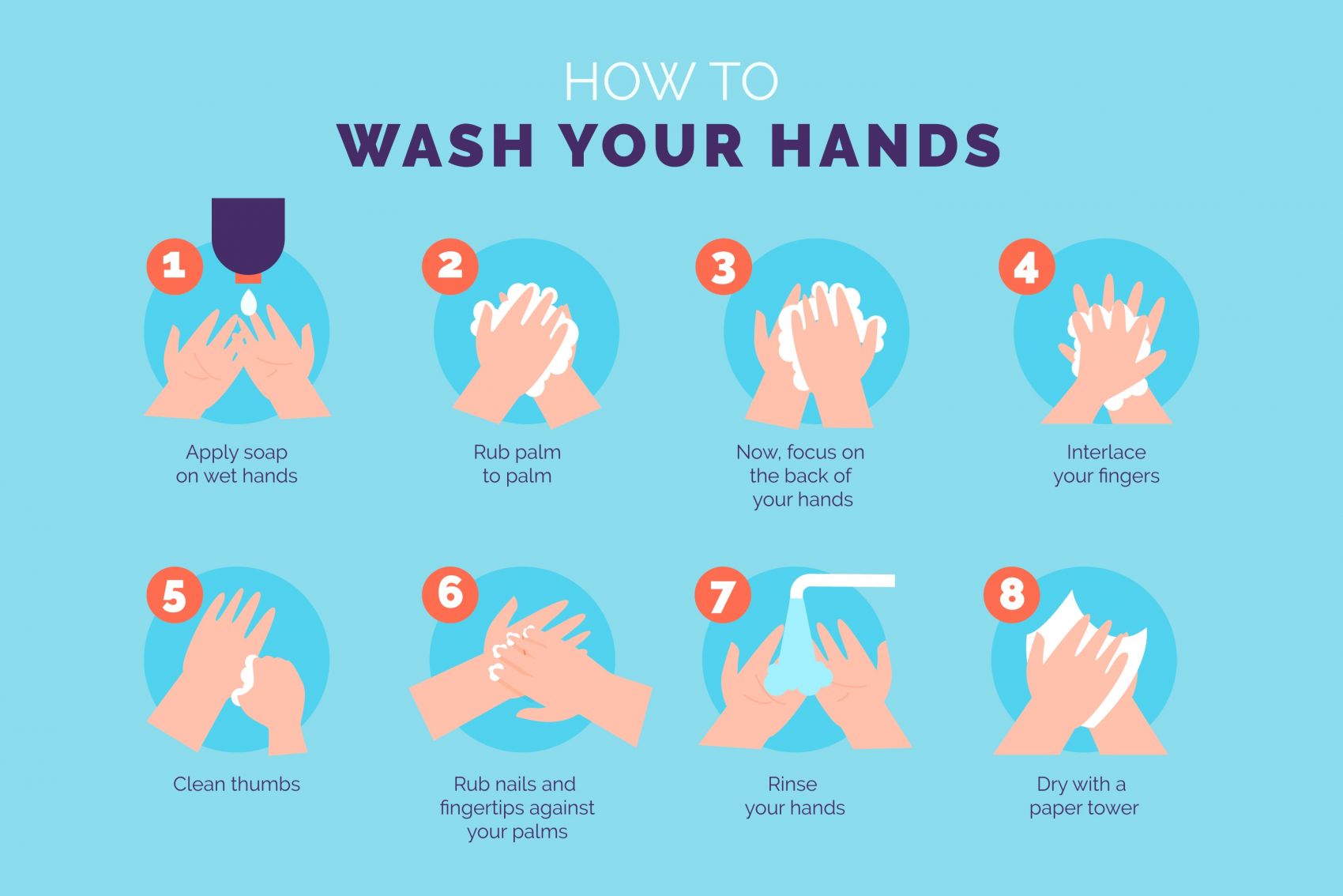 HOW TO
WASH YOUR HANDS

1
Apply soap on wet hands

2
Rub palm to palm

3
Now, focus on the back of your hands

4
Interlace your fingers

5
Clean thumbs

6
Rub nails and fingertips against your palms

7
Rinse your hands

8
Dry with a paper tower