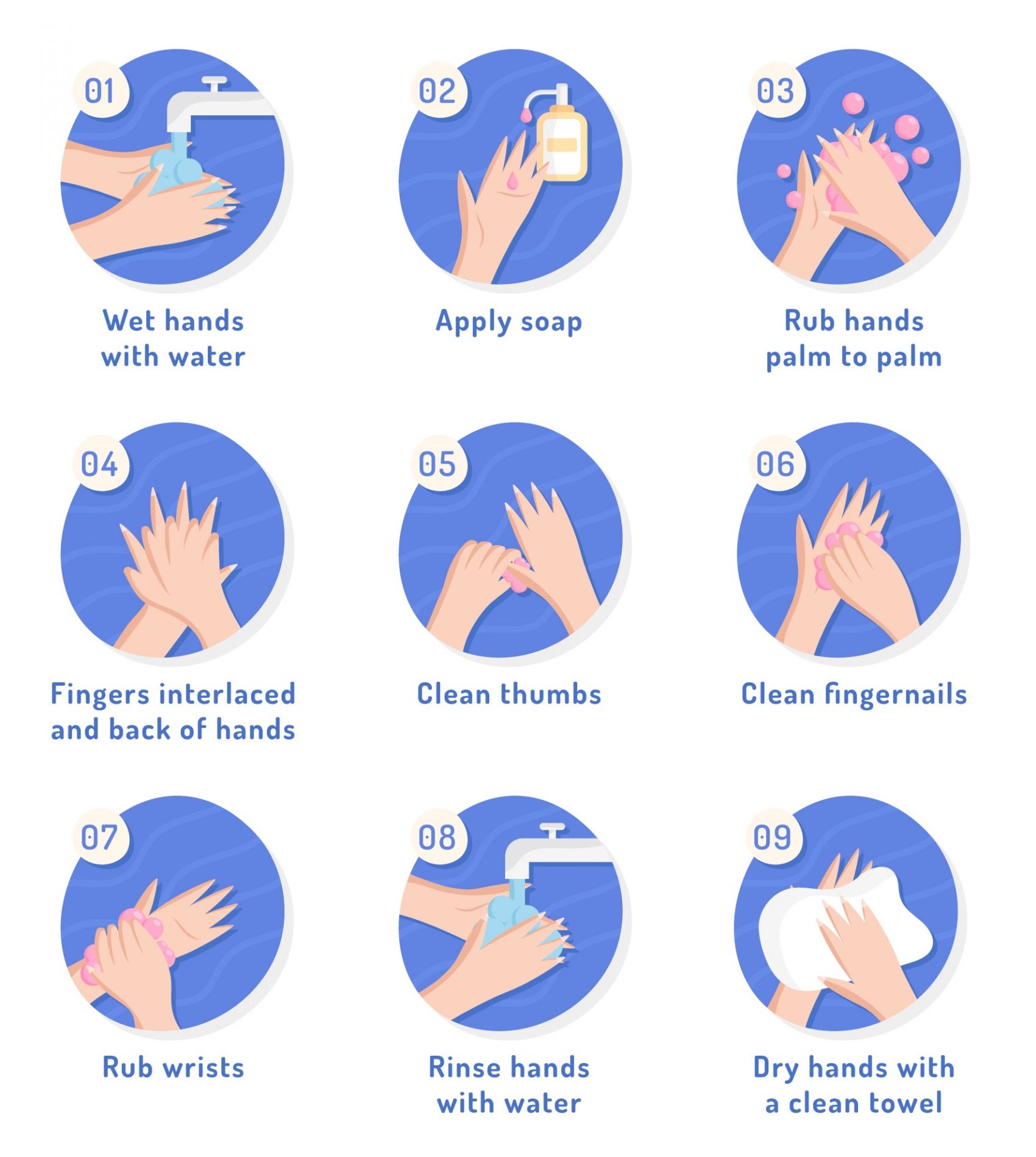 01

Wet hands with water

02

Apply soap

03

Rub hands palm to palm

04

Fingers interlaced and back of hands

05

Clean thumbs

06

Clean fingernails

07

Rub wrists

08

Rinse hands with water

09

Dry hands with a clean towel