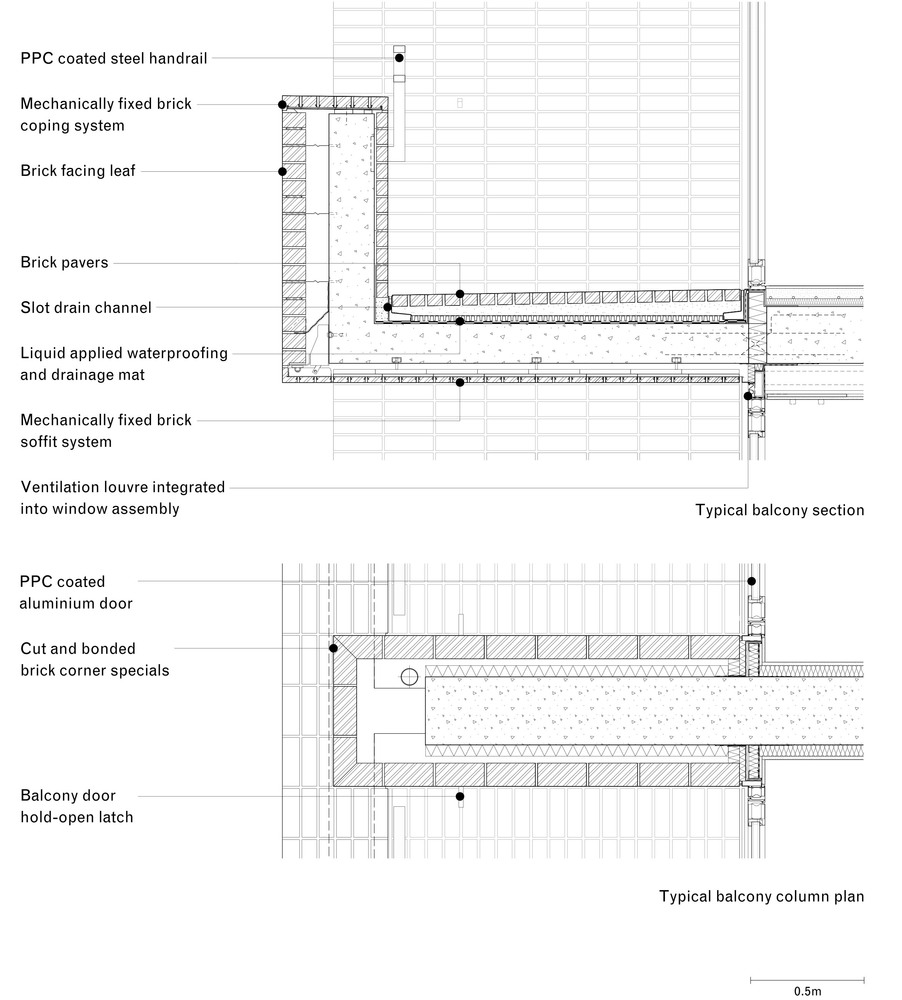 PPC coated steel handrail

Mechanically fixed brick coping system

Brick facing leaf

Brick pavers

Slot drain channel

Liquid applied waterproofing and drainage mat

Mechanically fixed brick soffit system

Ventilation louvre integrated into window assembly

Typical balcony section

PPC coated aluminium door

Cut and bonded brick corner specials

Balcony door hold-open latch

Typical balcony column plan

0.5m