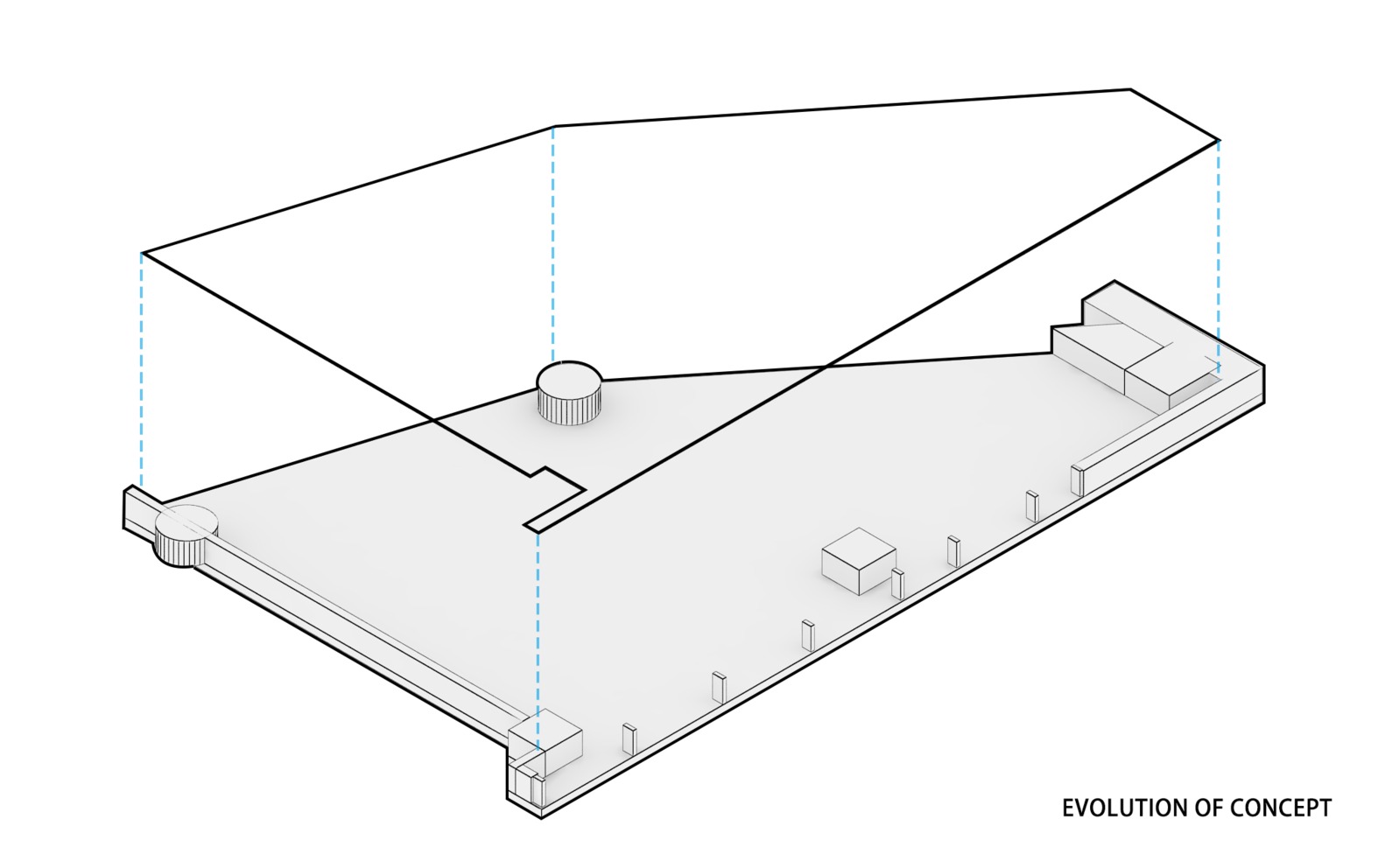 EVOLUTION OF CONCEPT