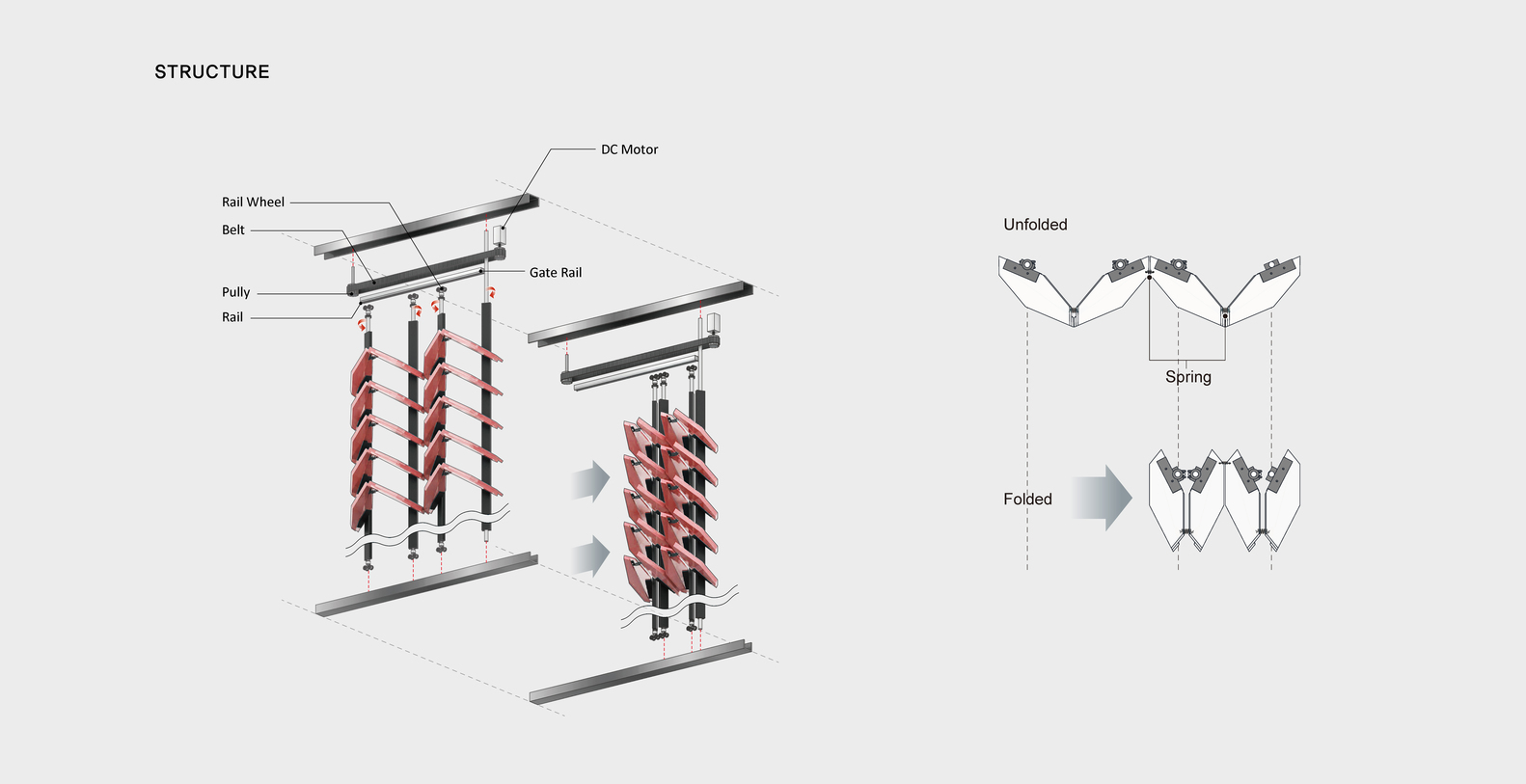 STRUCTURE

DC Motor

Rail Wheel

Belt

Gate Rail

Pully

Rail

Unfolded

Spring

Folded