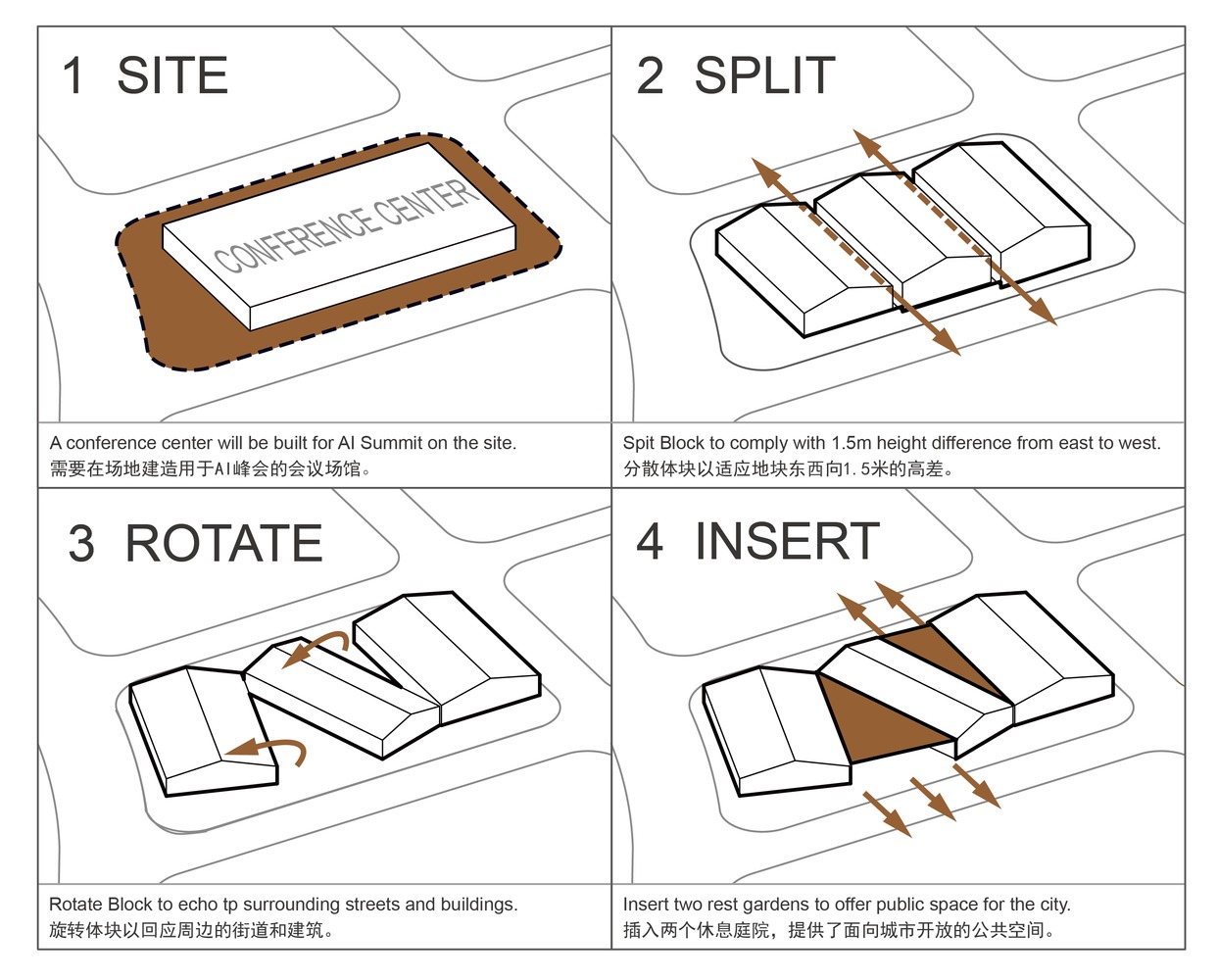 1 SITE

CONFERENCE CENTER

A conference center will be built for AI Summit on the site.
需要在场地建造用于AI峰会的会议场馆。

2 SPLIT

Spit Block to comply with 1.5m height difference from east to west.
分散体块以适应地块东西向1.5米的高差。

3 ROTATE

Rotate Block to echo tp surrounding streets and buildings.
旋转体块以回应周边的街道和建筑。

4 INSERT

Insert two rest gardens to offer public space for the city.
插入两个休息庭院，提供了面向城市开放的公共空间。