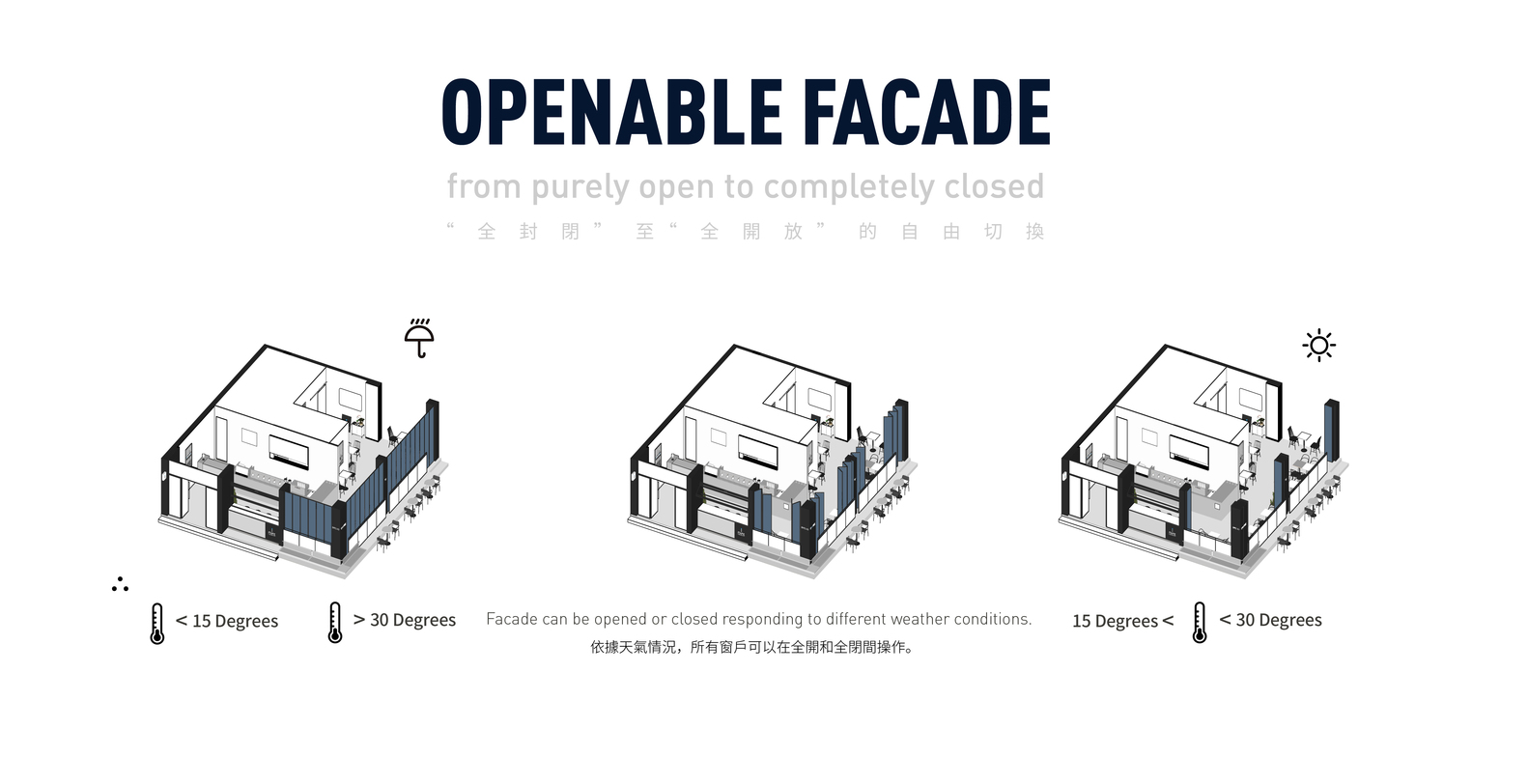 OPENABLE FACADE

from purely open to completely closed

“全封閉”至“全開放”的自由切換

< 15 Degrees

> 30 Degrees

Facade can be opened or closed responding to different weather conditions.
依據天氣情況，所有窗戶可以在全開和全閉間操作。

15 Degrees <

< 30 Degrees