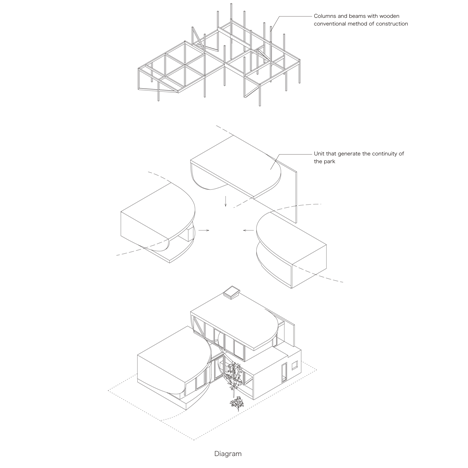 Columns and beams with wooden conventional method of construction

Unit that generate the continuity of the park

Diagram