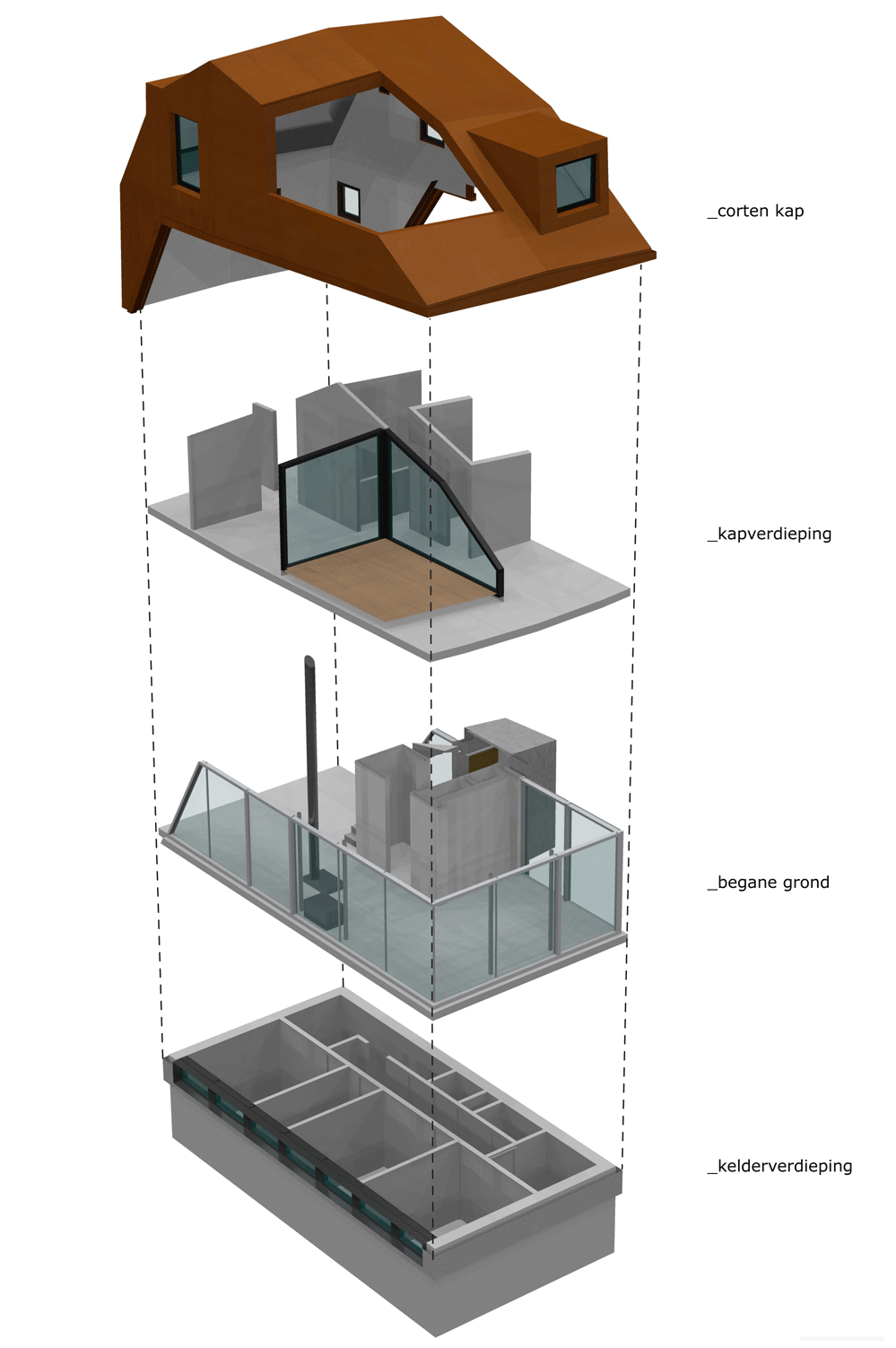 _corten kap

_kapverdieping

_begane grond

_kelderverdieping