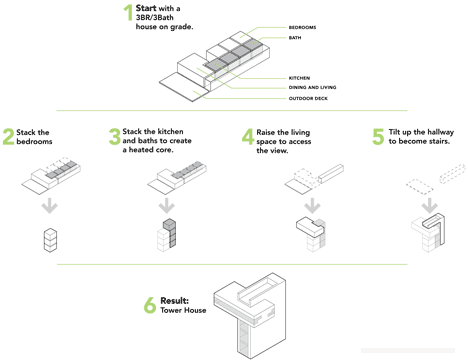 1 Start with a 3BR/3Bath house on grade.

BEDROOMS
BATH
KITCHEN
DINING AND LIVING
OUTDOOR DECK

2 Stack the bedrooms

3 Stack the kitchen and baths to create a heated core.

4 Raise the living space to access the view.

5 Tilt up the hallway to become stairs.

6 Result: Tower House