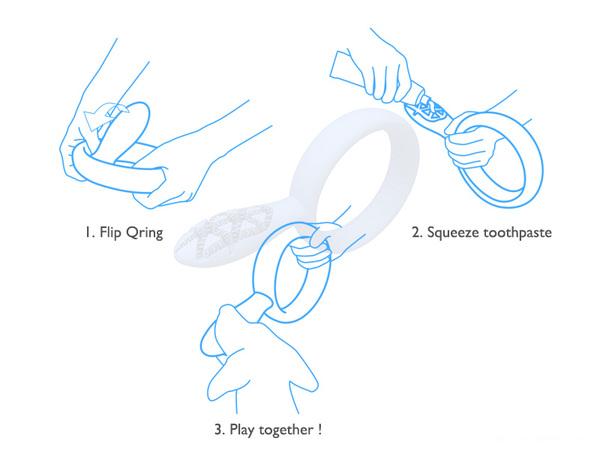 1. Flip Qring

2. Squeeze toothpaste

3. Play together !