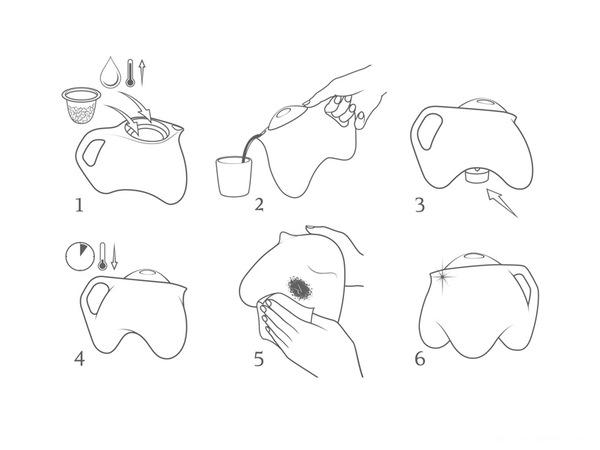 1

2

3

4

5

6