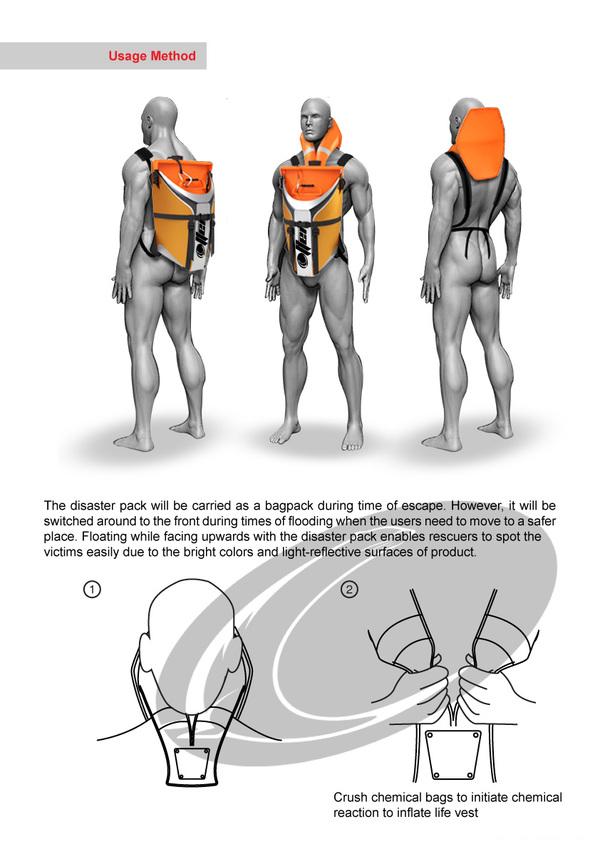 Usage Method

The disaster pack will be carried as a bagpack during time of escape. However, it will be switched around to the front during times of flooding when the users need to move to a safer place. Floating while facing upwards with the disaster pack enables rescuers to spot the victims easily due to the bright colors and light-reflective surfaces of product.

1

2

Crush chemical bags to initiate chemical reaction to inflate life vest