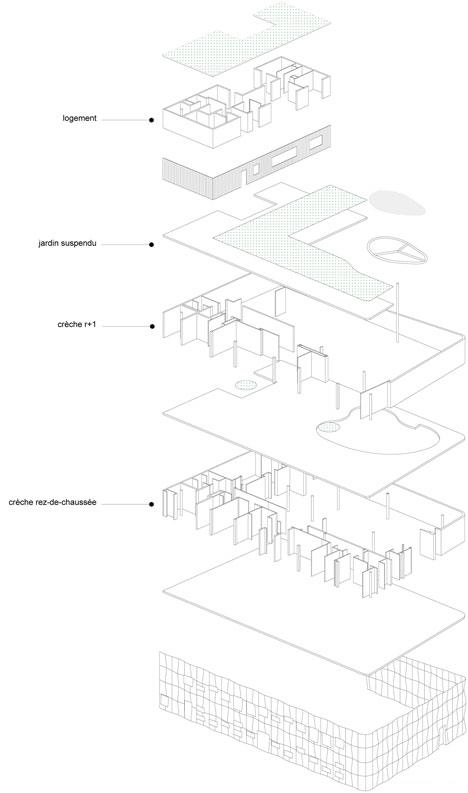 logement

jardin suspendu

crèche r+1

crèche rez-de-chaussée