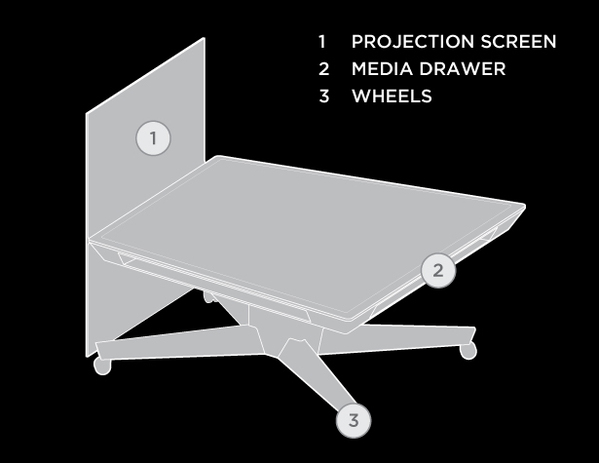 1 PROJECTION SCREEN
2 MEDIA DRAWER
3 WHEELS

1

2

3