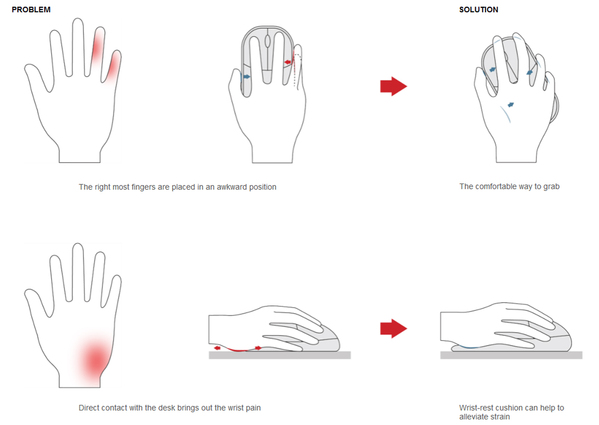 PROBLEM

SOLUTION

The right most fingers are placed in an awkward position

The comfortable way to grab

Direct contact with the desk brings out the wrist pain

Wrist-rest cushion can help to alleviate strain