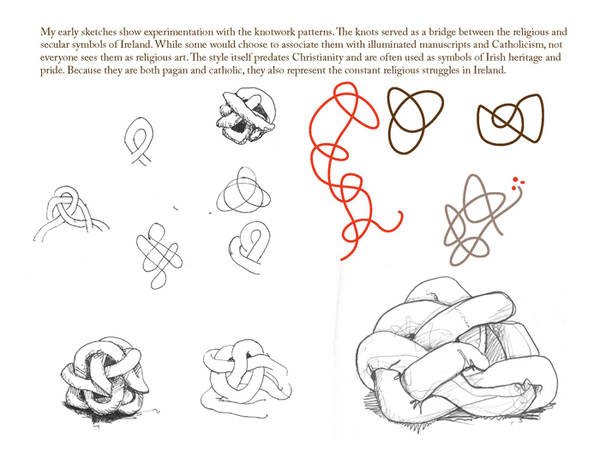 My early sketches show experimentation with the knotwork patterns. The knots served as a bridge between the religious and secular symbols of Ireland. While some would choose to associate them with illuminated manuscripts and Catholicism, not everyone sees them as religious art. The style itself predates Christianity and are often used as symbols of Irish heritage and pride. Because they are both pagan and catholic, they also represent the constant religious struggles in Ireland.