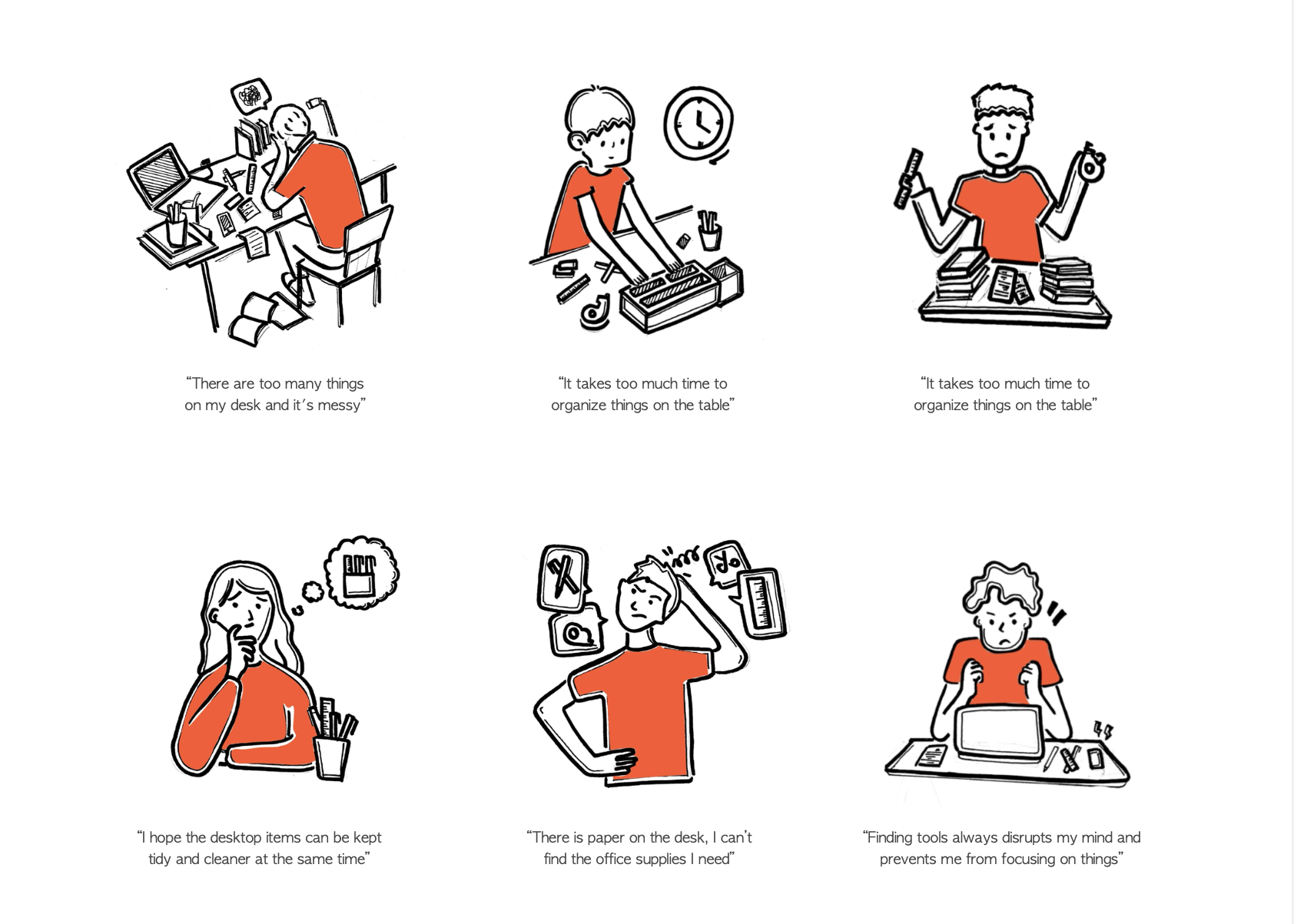 “There are too many things on my desk and it’s messy”

“It takes too much time to organize things on the table”

“It takes too much time to organize things on the table”

“I hope the desktop items can be kept tidy and cleaner at the same time”

“There is paper on the desk, I can’t find the office supplies I need”

“Finding tools always disrupts my mind and prevents me from focusing on things”