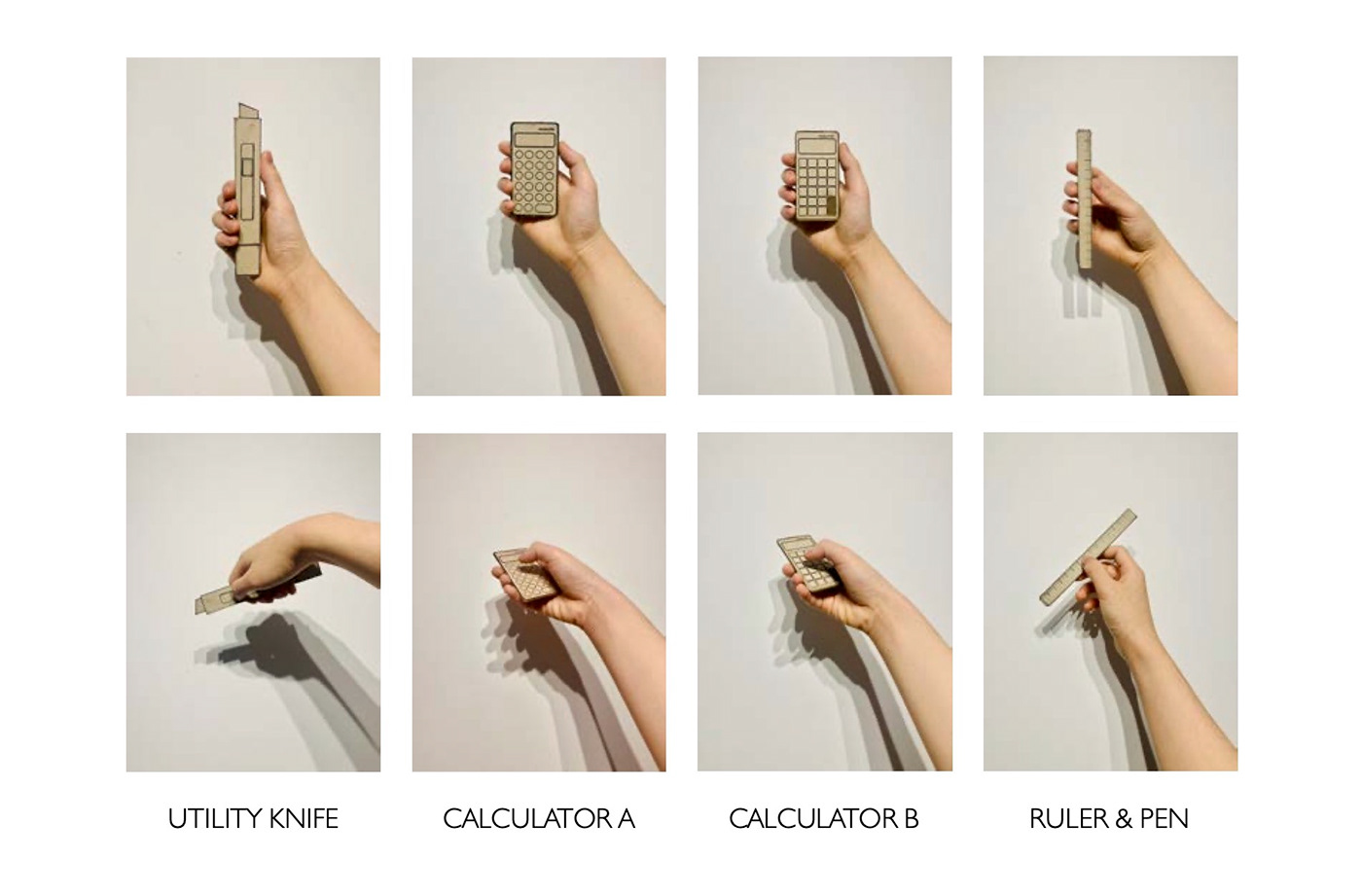 UTILITY KNIFE

CALCULATOR A

CALCULATOR B

RULER & PEN