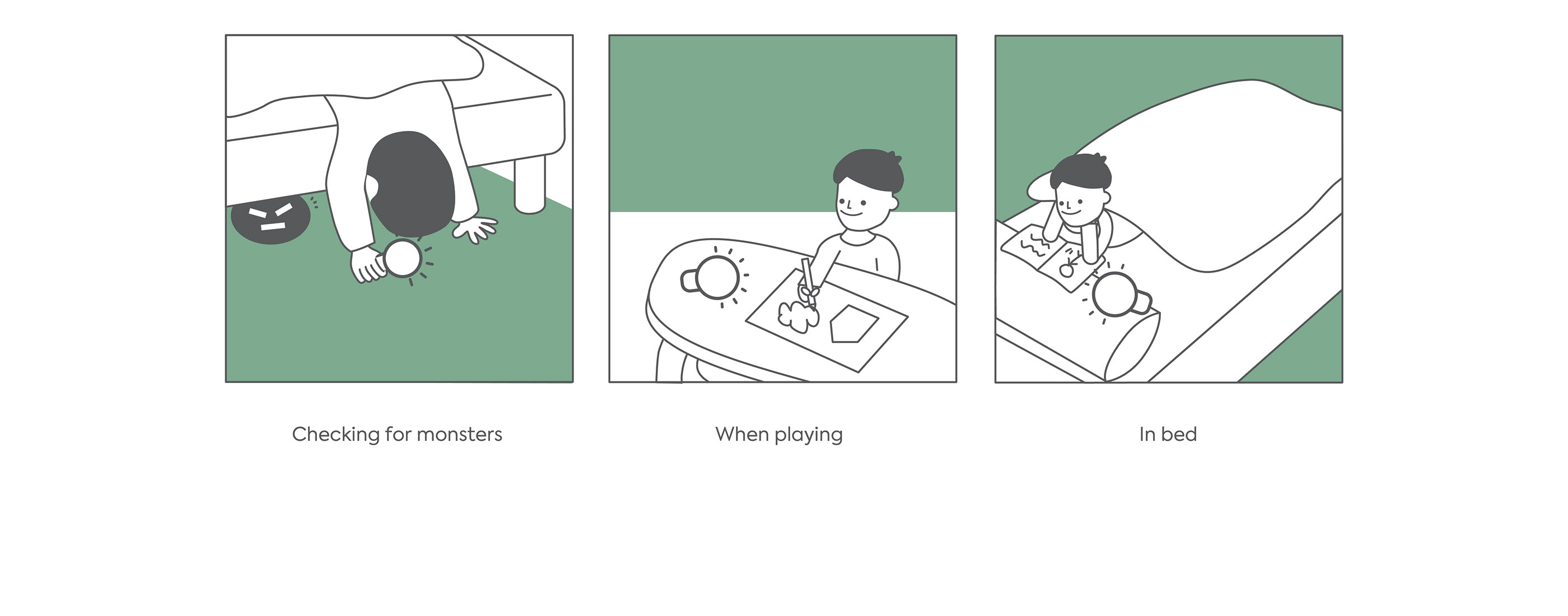 Checking for monsters

When playing

In bed