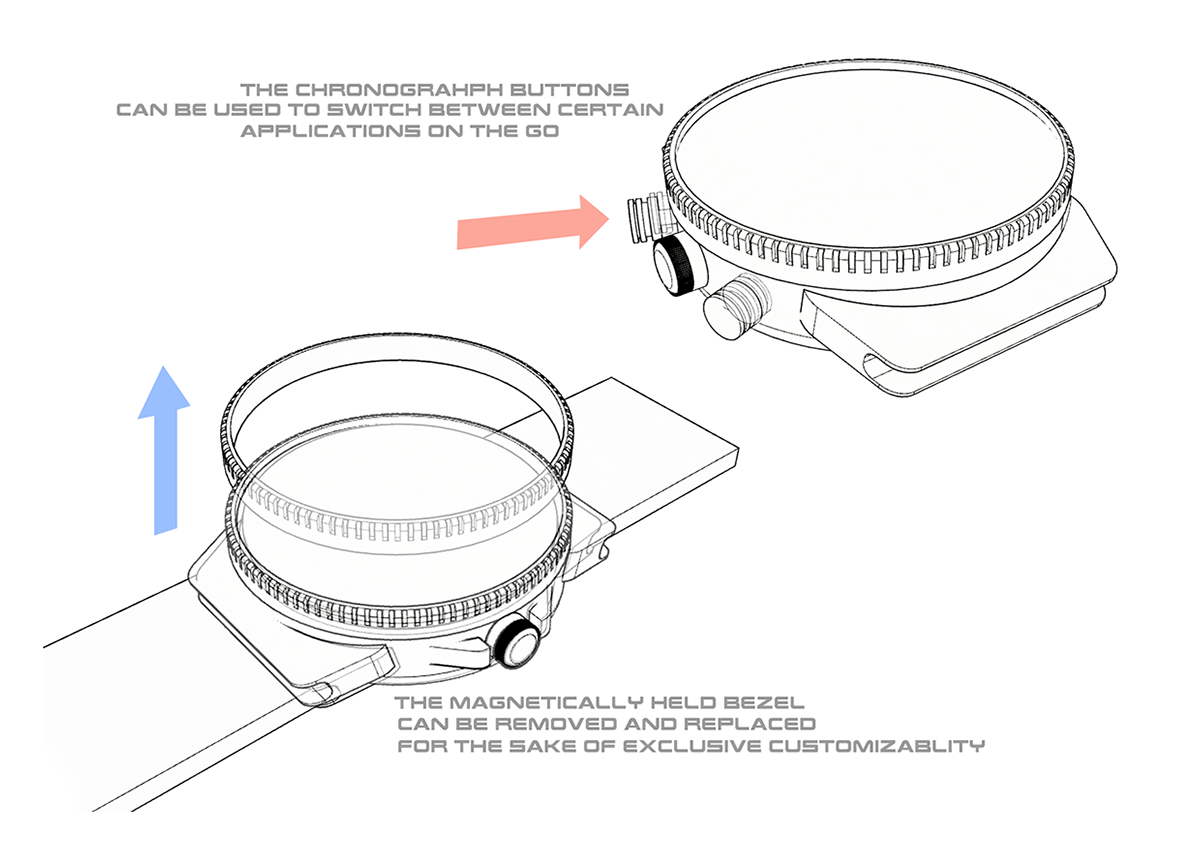 THE CHRONOGRAHPH BUTTONS
CAN BE USED TO SWITCH BETWEEN CERTAIN
APPLICATIONS ON THE GO

THE MAGNETICALLY HELD BEZEL
CAN BE REMOVED AND REPLACED
FOR THE SAKE OF EXCLUSIVE CUSTOMIZABLITY