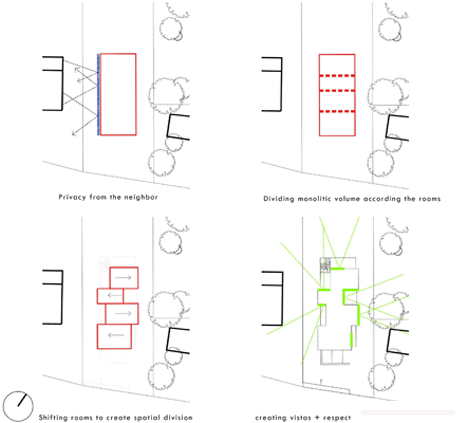 Privacy from the neighbor

Dividing monolitic volume according the rooms

Shifting rooms to create spatial division

creating vistas + respect